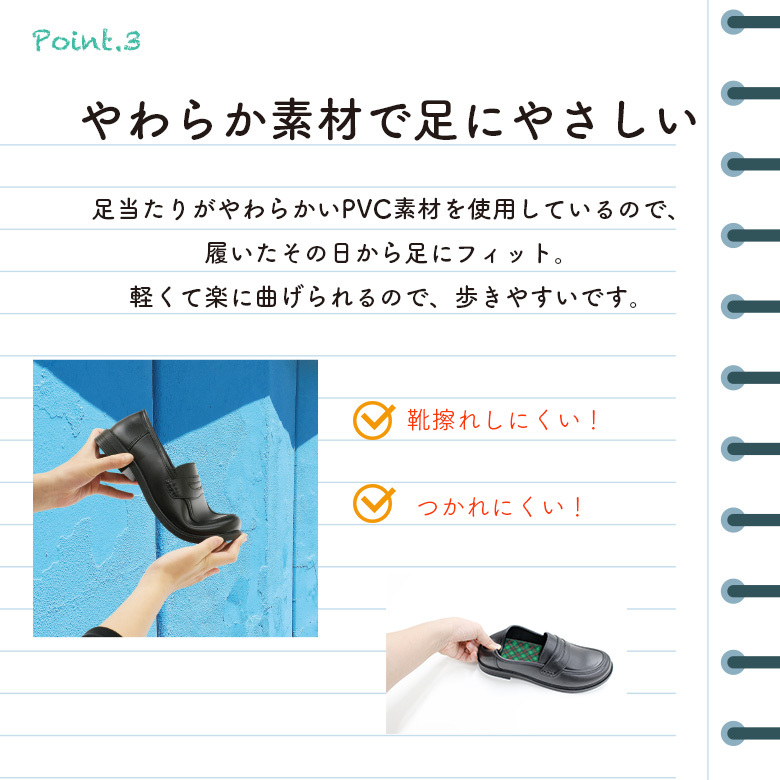 Point.3

やわらか素材で足にやさしい

足当たりがやわらかいPVC素材を使用しているので、
履いたその日から足にフィット。
軽くて楽に曲げられるので、歩きやすいです。

靴擦れしにくい！

つかれにくい！