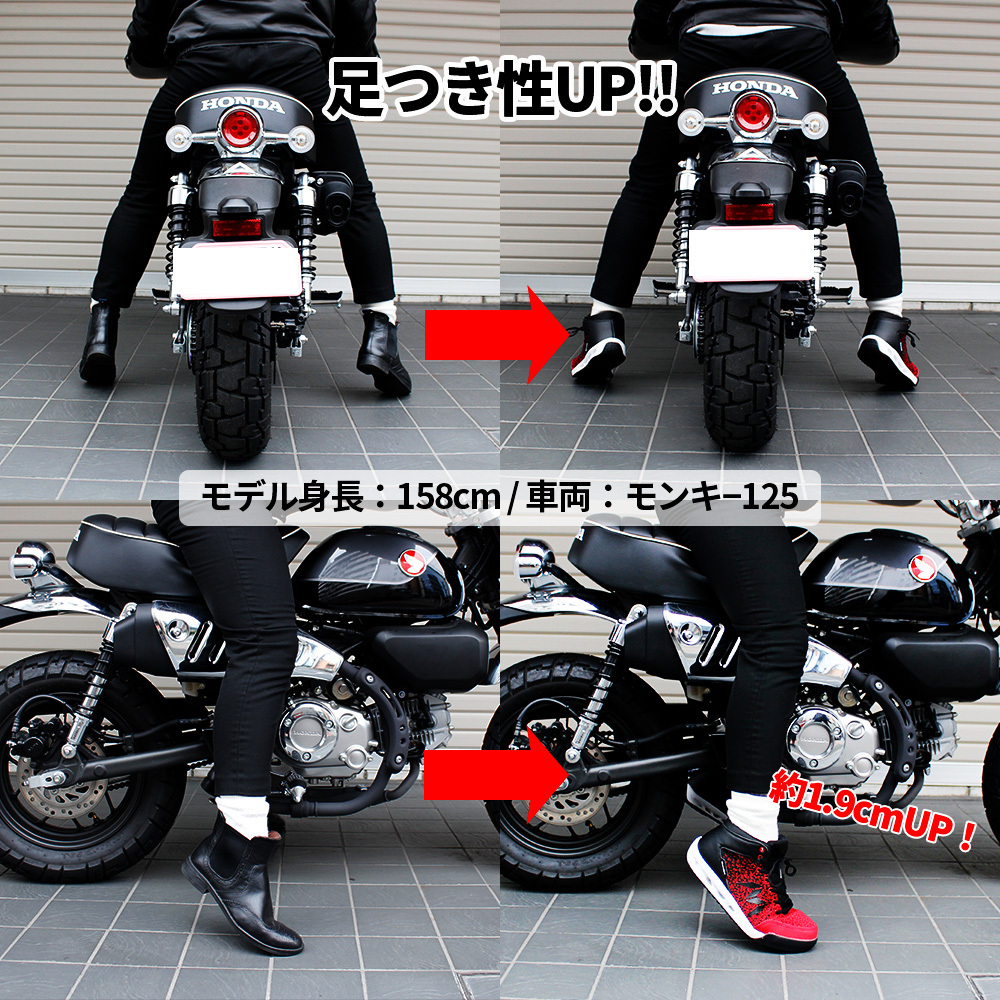 足つき性UP!!

HONDA

HONDA

モデル身長：158cm / 車両：モンキー125

約1.9cmUP！