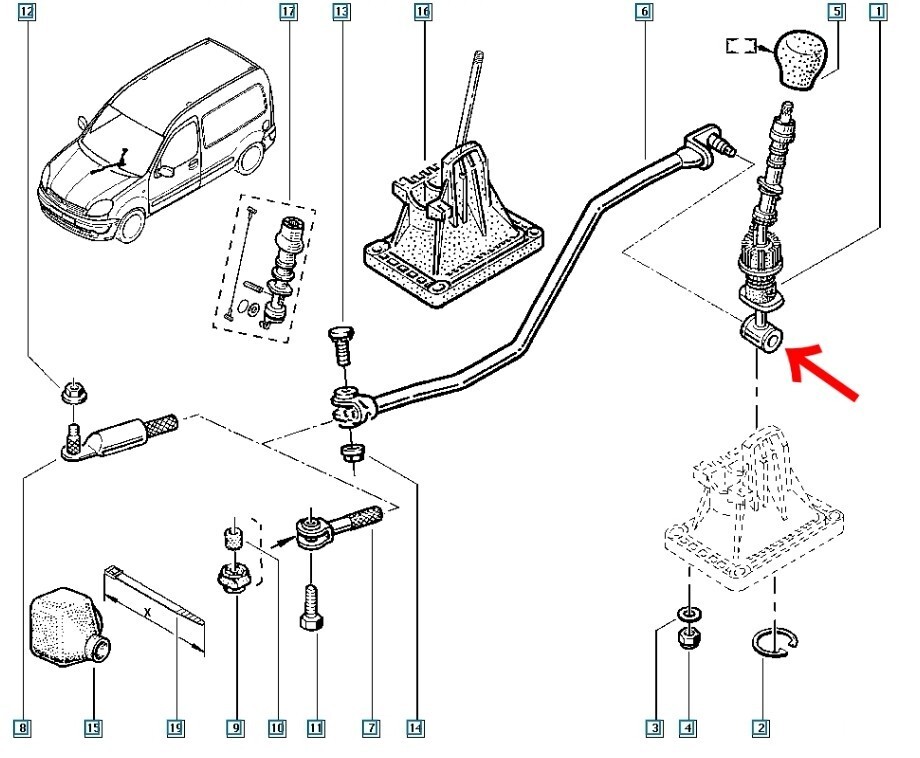 12
17
13
16
6
5
1
X
8
15
19
9
10
11
7
14
3
4
2