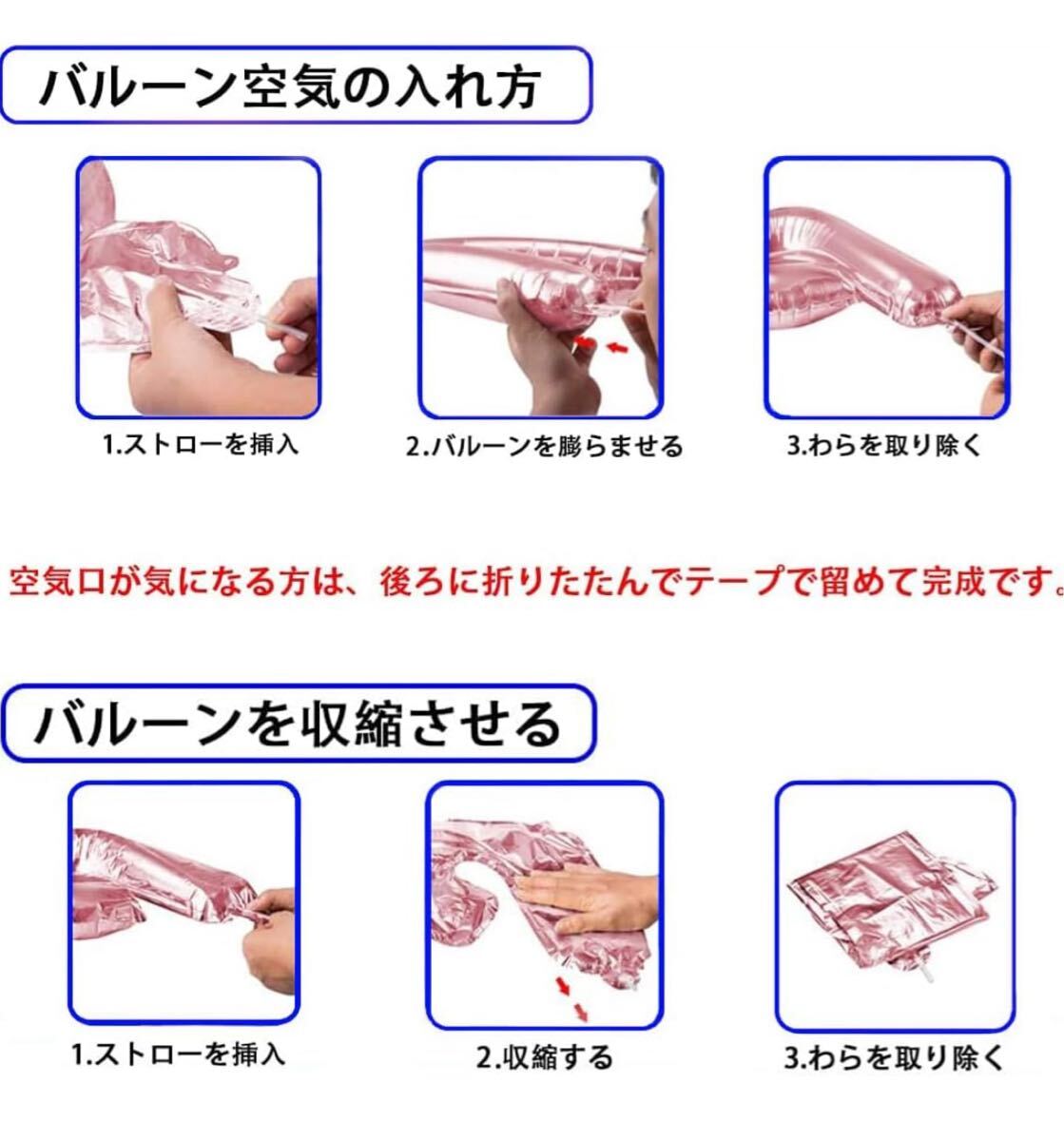 バルーン空気の入れ方

1.ストローを挿入

2.バルーンを膨らませる

3.わらを取り除く

空気口が気になる方は、後ろに折りたたんでテープで留めて完成です。

バルーンを収縮させる

1.ストローを挿入

2.収縮する

3.わらを取り除く