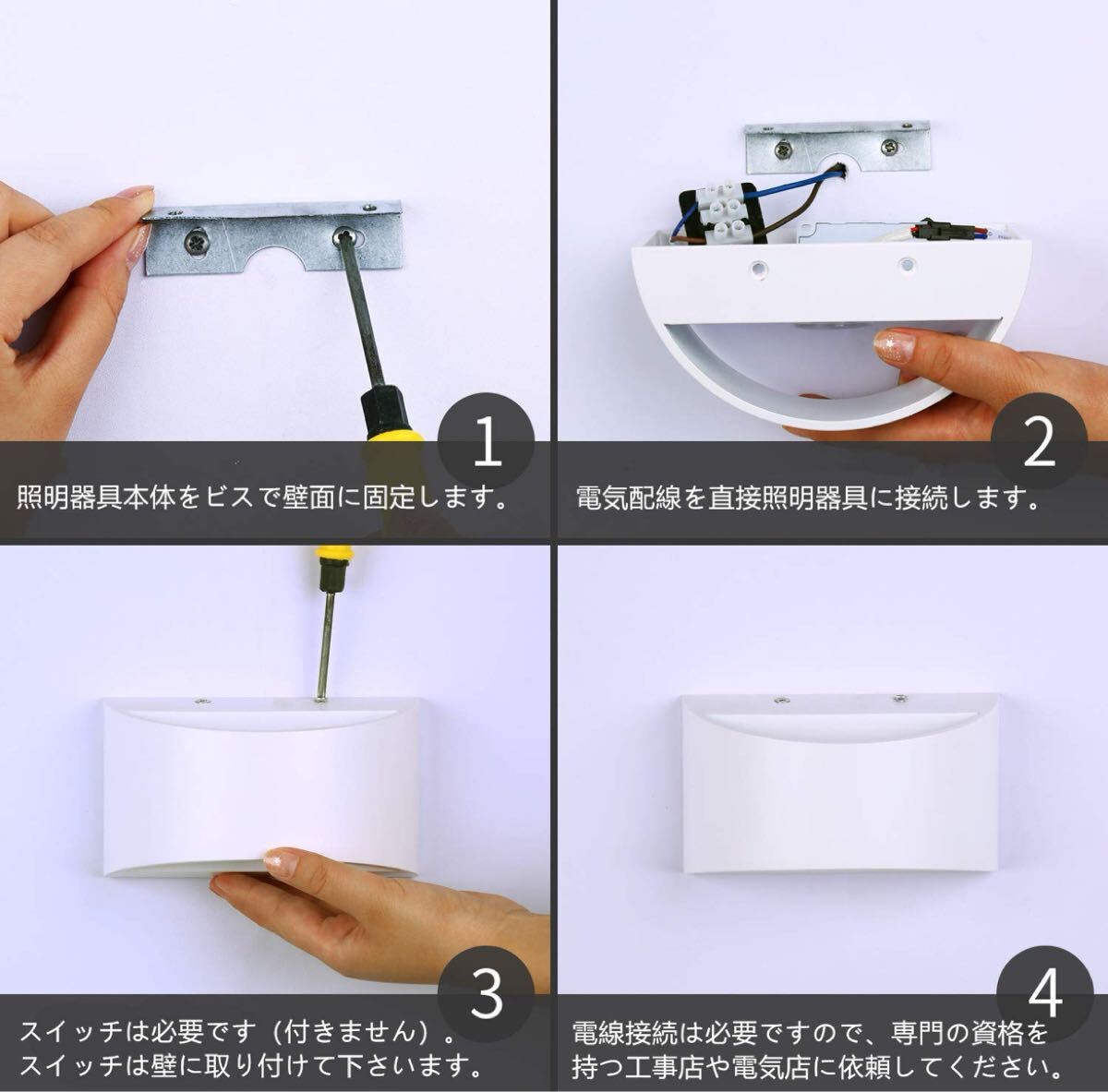 1
照明器具本体をビスで壁面に固定します。

2
電気配線を直接照明器具に接続します。

3
スイッチは必要です（付きません）。
スイッチは壁に取り付けて下さいます。

4
電線接続は必要ですので、専門の資格を持つ工事店や電気店に依頼してください。