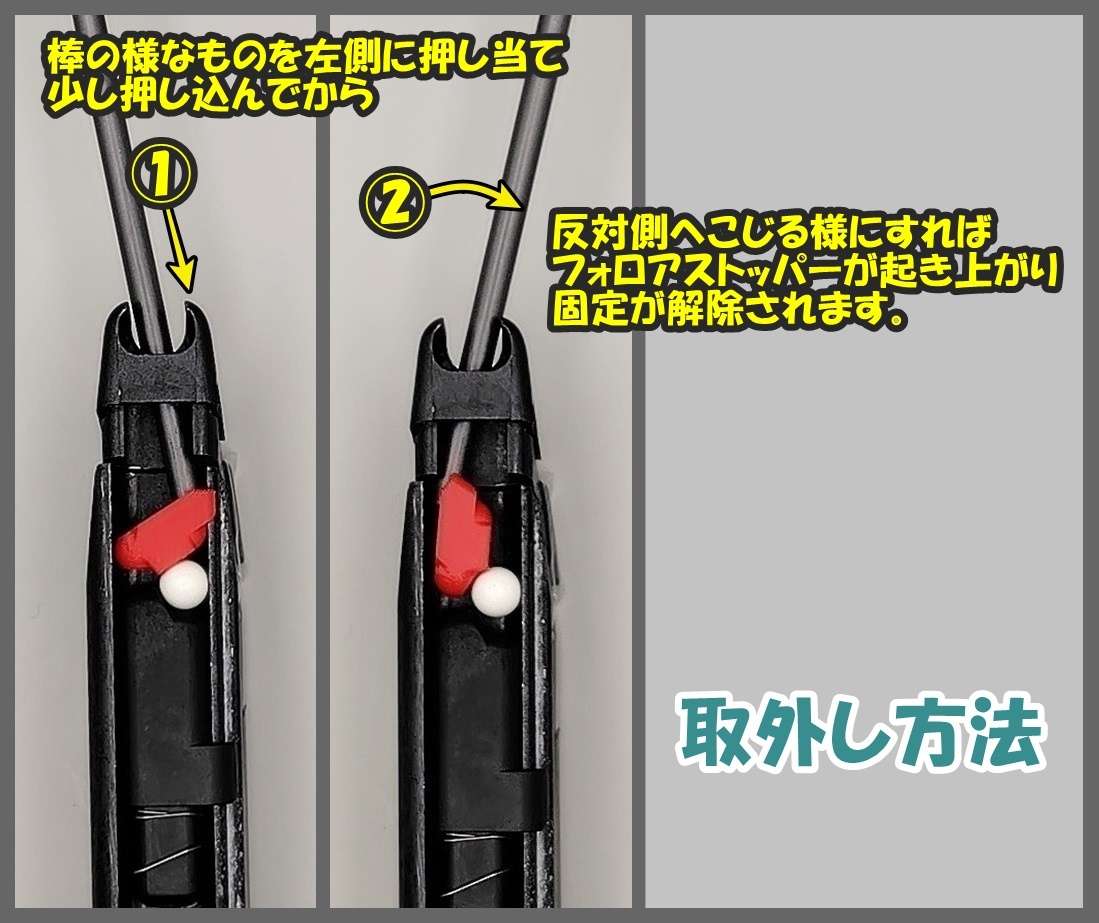 棒の様なものを左側に押し当て
少し押し込んでから

①

②

反対側へこじる様にすれば
フォロアストッパーが起き上がり
固定が解除されます。

取外し方法