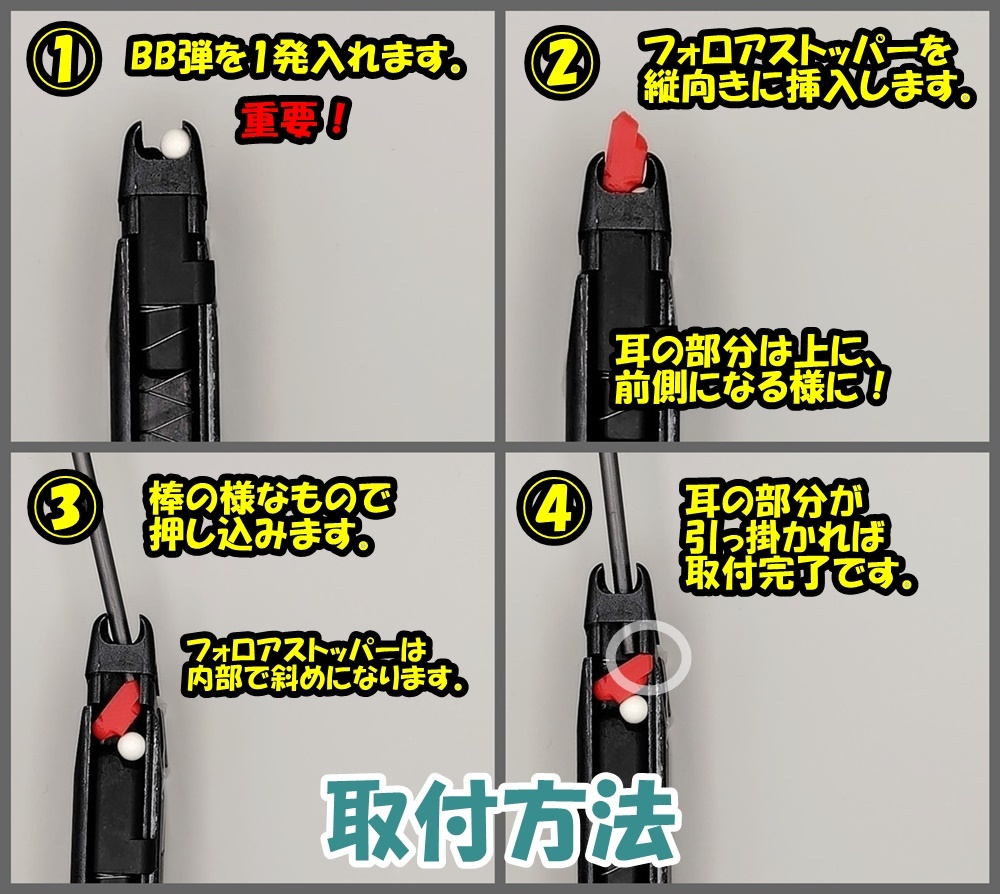 ①
BB弾を1発入れます。
重要！

②
フォロアストッパーを縦向きに挿入します。

耳の部分は上に、前側になる様に！

③
棒の様なもので押し込みます。

フォロアストッパーは内部で斜めになります。

④
耳の部分が引っ掛かれば取付完了です。

取付方法