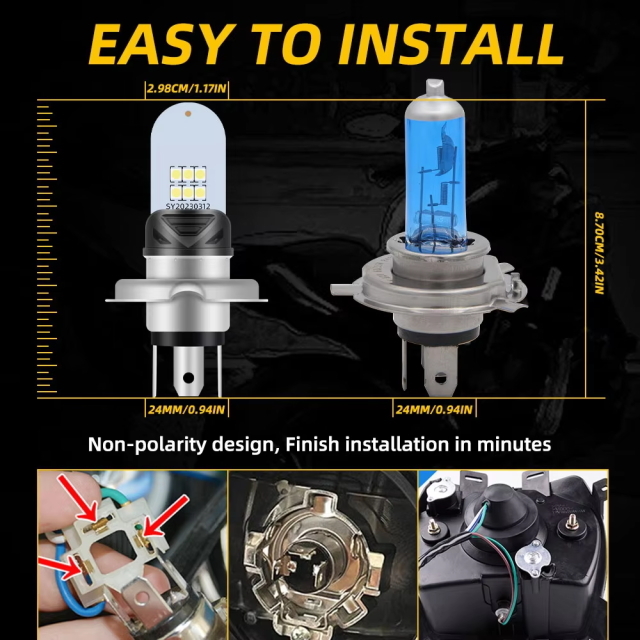 EASY TO INSTALL

2.98CM/1.17IN

SY20230312

8.70CM/3.42IN

24MM/0.94IN

24MM/0.94IN

Non-polarity design, Finish installation in minutes