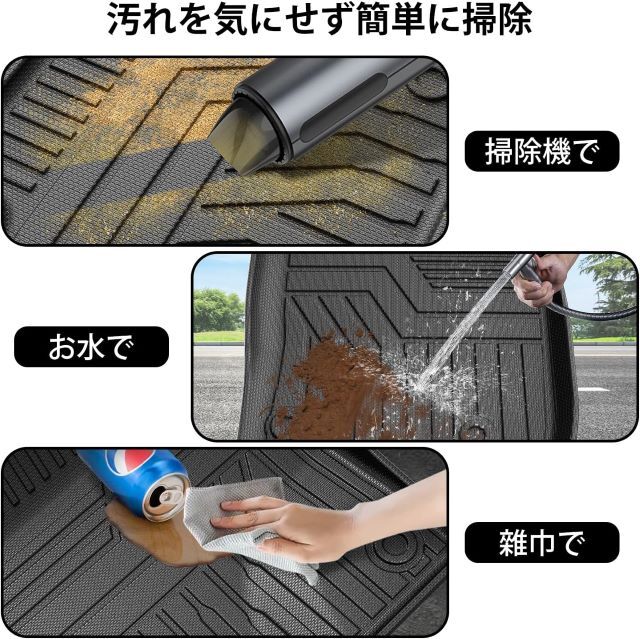 汚れを気にせず簡単に掃除

掃除機で

お水で

雑巾で