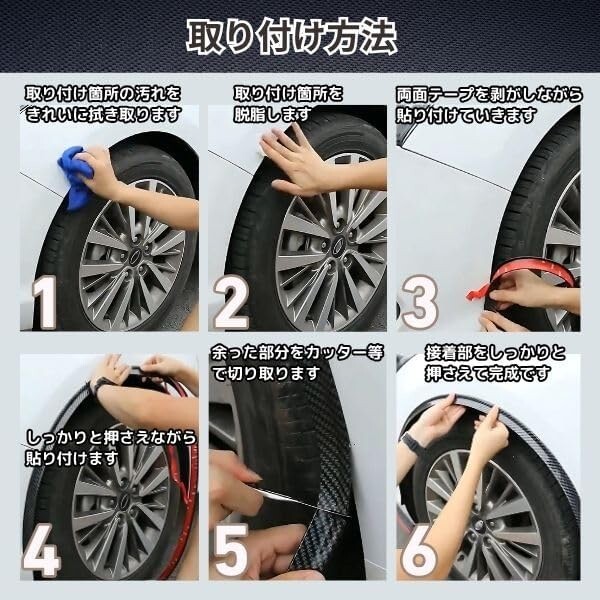 取り付け方法

取り付け箇所の汚れをきれいに拭き取ります

1

取り付け箇所を脱脂します

2

両面テープを剥がしながら貼り付けていきます

3

しっかりと押さえながら貼り付けます

4

余った部分をカッター等で切り取ります

5

接着部をしっかりと押さえて完成です

6