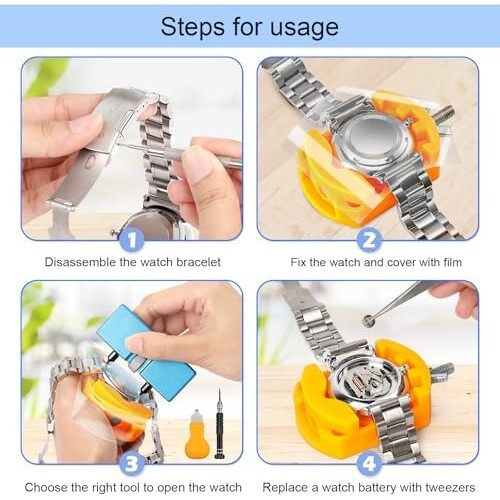 Steps for usage

1
Disassemble the watch bracelet

2
Fix the watch and cover with film

3
Choose the right tool to open the watch

4
Replace a watch battery with tweezers