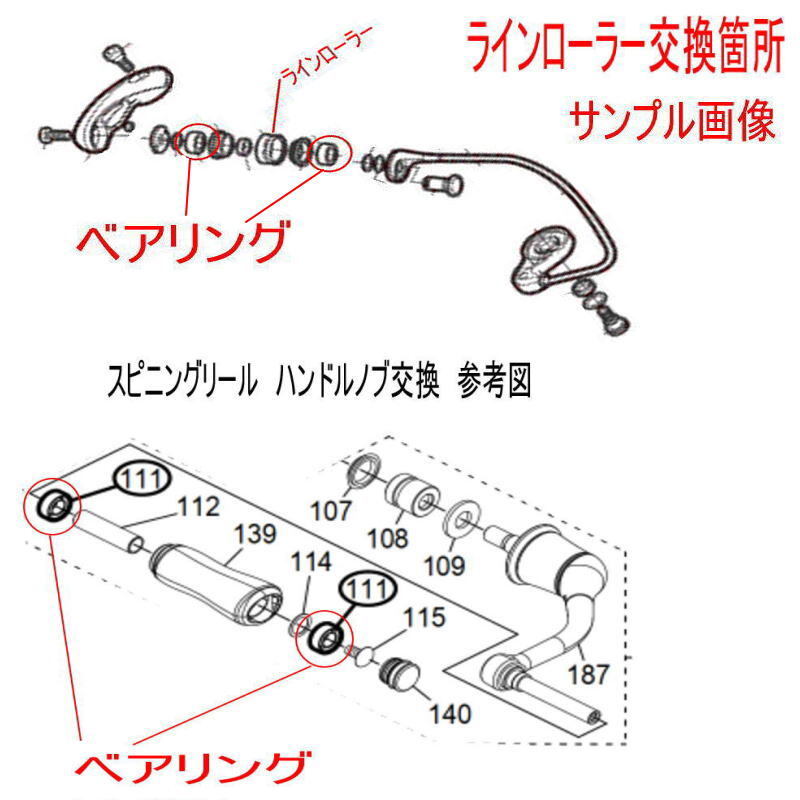 ラインローラー交換箇所
サンプル画像

ラインローラー

ベアリング

スピニングリール　ハンドルノブ交換　参考図

111
112
139
114
111
115
140
107
108
109
187

ベアリング