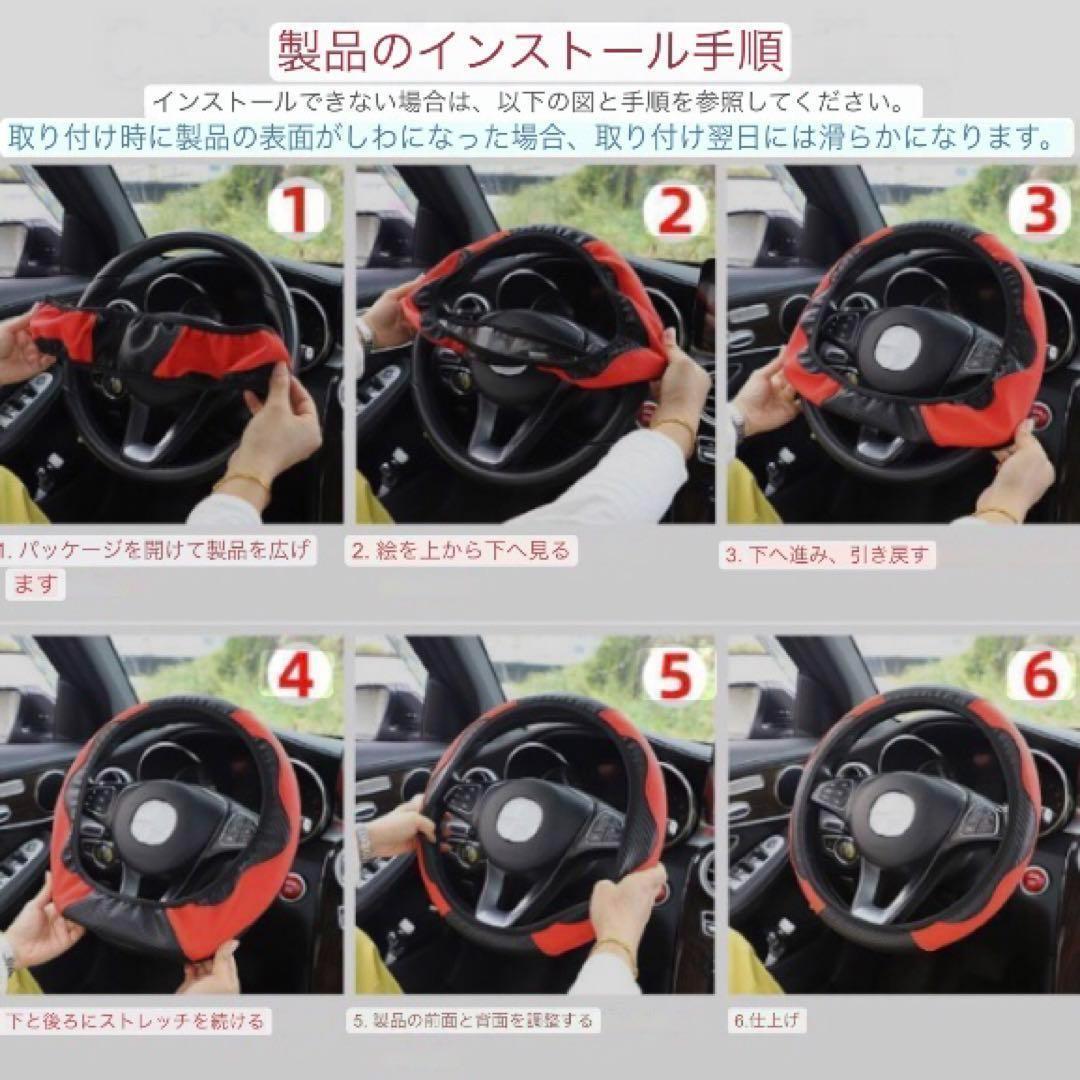 製品のインストール手順

インストールできない場合は、以下の図と手順を参照してください。

取り付け時に製品の表面がしわになった場合、取り付け翌日には滑らかになります。

1

2

3

1. パッケージを開けて製品を広げます

2. 絵を上から下へ見る

3. 下へ進み、引き戻す

4

5

6

下と後ろにストレッチを続ける

5. 製品の前面と背面を調整する

6.仕上げ