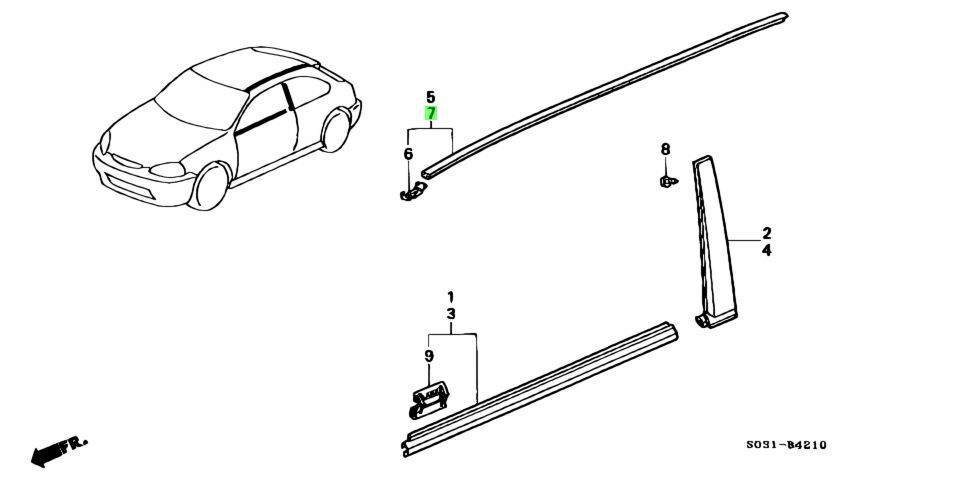 5
7
6
8
2
4
1
3
9
FR.
S031-B4210