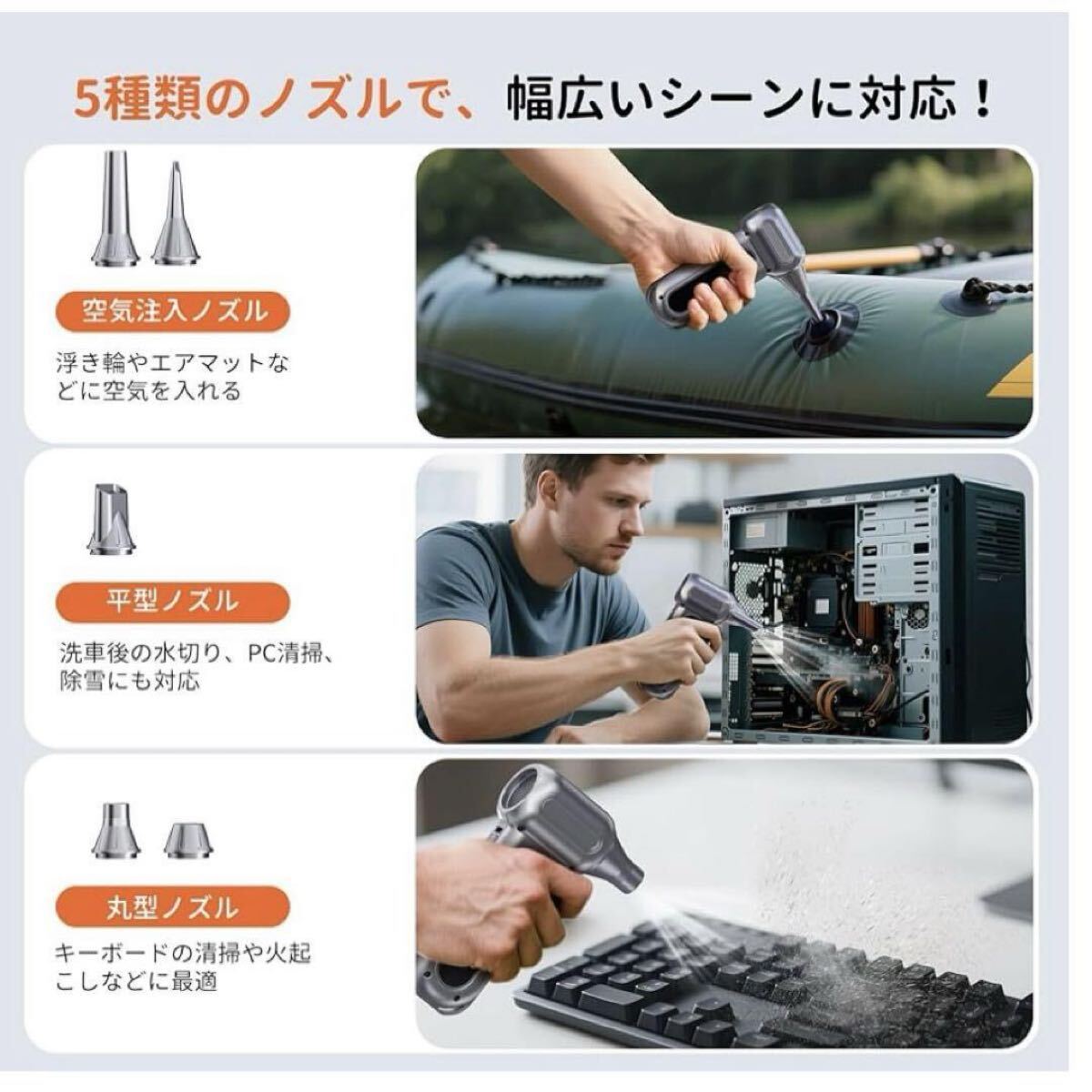 5種類のノズルで、幅広いシーンに対応！

空気注入ノズル

浮き輪やエアマットなどに空気を入れる

平型ノズル

洗車後の水切り、PC清掃、除雪にも対応

丸型ノズル

キーボードの清掃や火起こしなどに最適