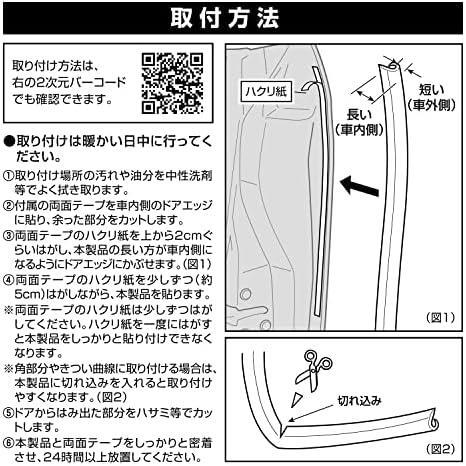 取付方法

取り付け方法は、右の2次元バーコードでも確認できます。

●取り付けは暖かい日中に行ってください。

①取り付け場所の汚れや油分を中性洗剤等でよく拭き取ります。

②付属の両面テープを車内側のドアエッジに貼り、余った部分をカットします。

③両面テープのハクリ紙を上から2cmぐらいはがし、本製品の長い方が車内側になるようにドアエッジにかぶせます。(図1)

④両面テープのハクリ紙を少しずつ（約5cm）はがしながら、本製品を貼ります。

※両面テープのハクリ紙は少しずつはがしてください。ハクリ紙を一度にはがすと本製品をしっかりと貼り付けできなくなります。

※角部分やきつい曲線に取り付ける場合は、本製品に切れ込みを入れると取り付けやすくなります。(図2)

⑤ドアからはみ出た部分をハサミ等でカットします。

⑥本製品と両面テープをしっかりと密着させ、24時間以上放置してください。

ハクリ紙

長い
（車内側）

短い
（車外側）

(図1)

切れ込み

(図2)