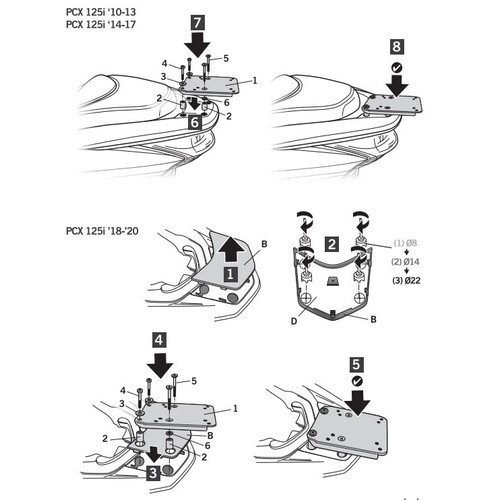 PCX 125i '10-13
PCX 125i '14-17

7
4
5
3
1
2
6
2
6

8

PCX 125i '18-'20

B
1

2
(1) Ø8
(2) Ø14
(3) Ø22
D
B

4
4
5
3
1
2
B
6
2
3

5