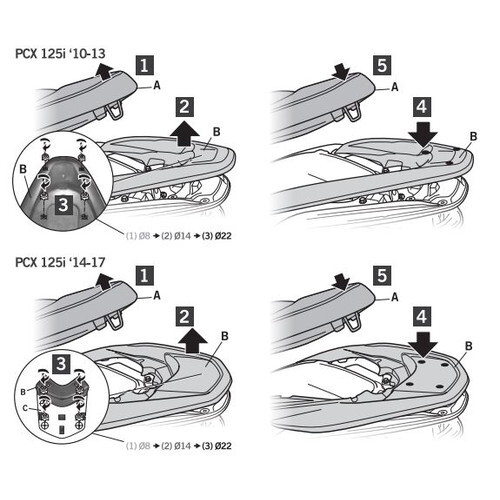 PCX 125i '10-13

1

A

2

B

B

3

(1) Ø8 → (2) Ø14 → (3) Ø22

5

A

4

B

PCX 125i '14-17

1

A

2

B

3

B

C

(1) Ø8 → (2) Ø14 → (3) Ø22

5

A

4

B