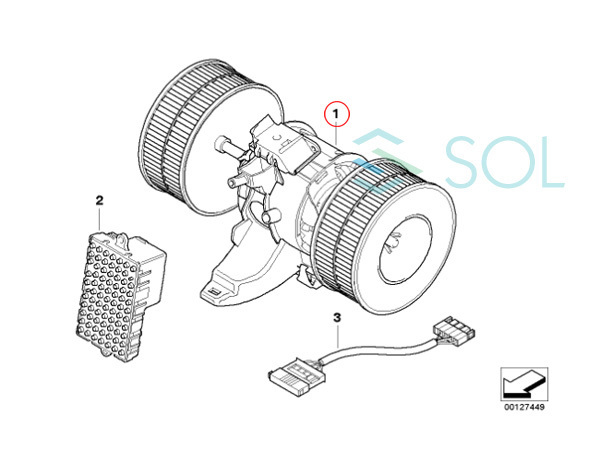 1
SOL
2
3
00127449