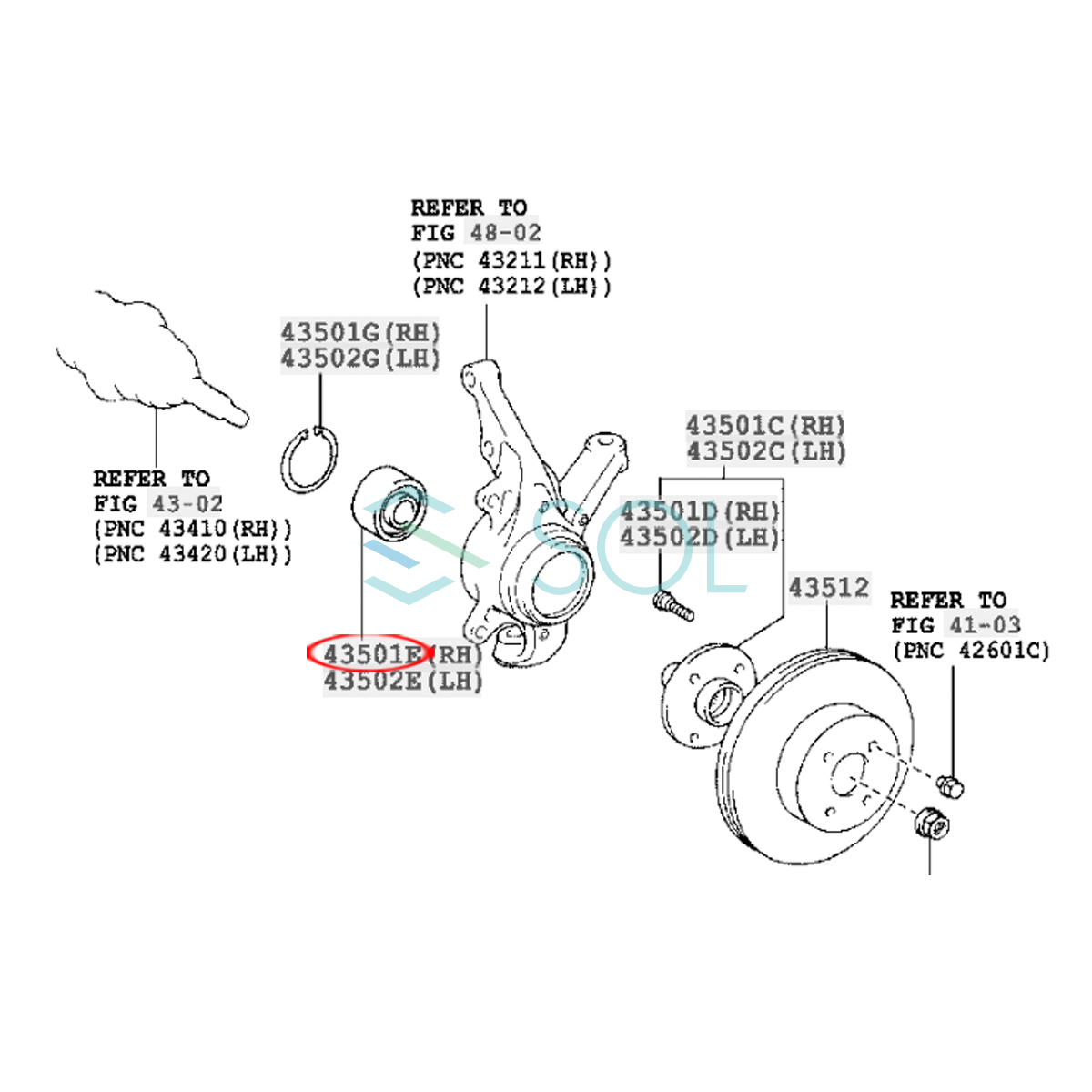 REFER TO
FIG 48-02
(PNC 43211(RH))
(PNC 43212(LH))

43501G(RH)
43502G(LH)

REFER TO
FIG 43-02
(PNC 43410(RH))
(PNC 43420(LH))

43501C(RH)
43502C(LH)

43501D(RH)
43502D(LH)

SOL

43512

REFER TO
FIG 41-03
(PNC 42601C)

43501E(RH)
43502E(LH)