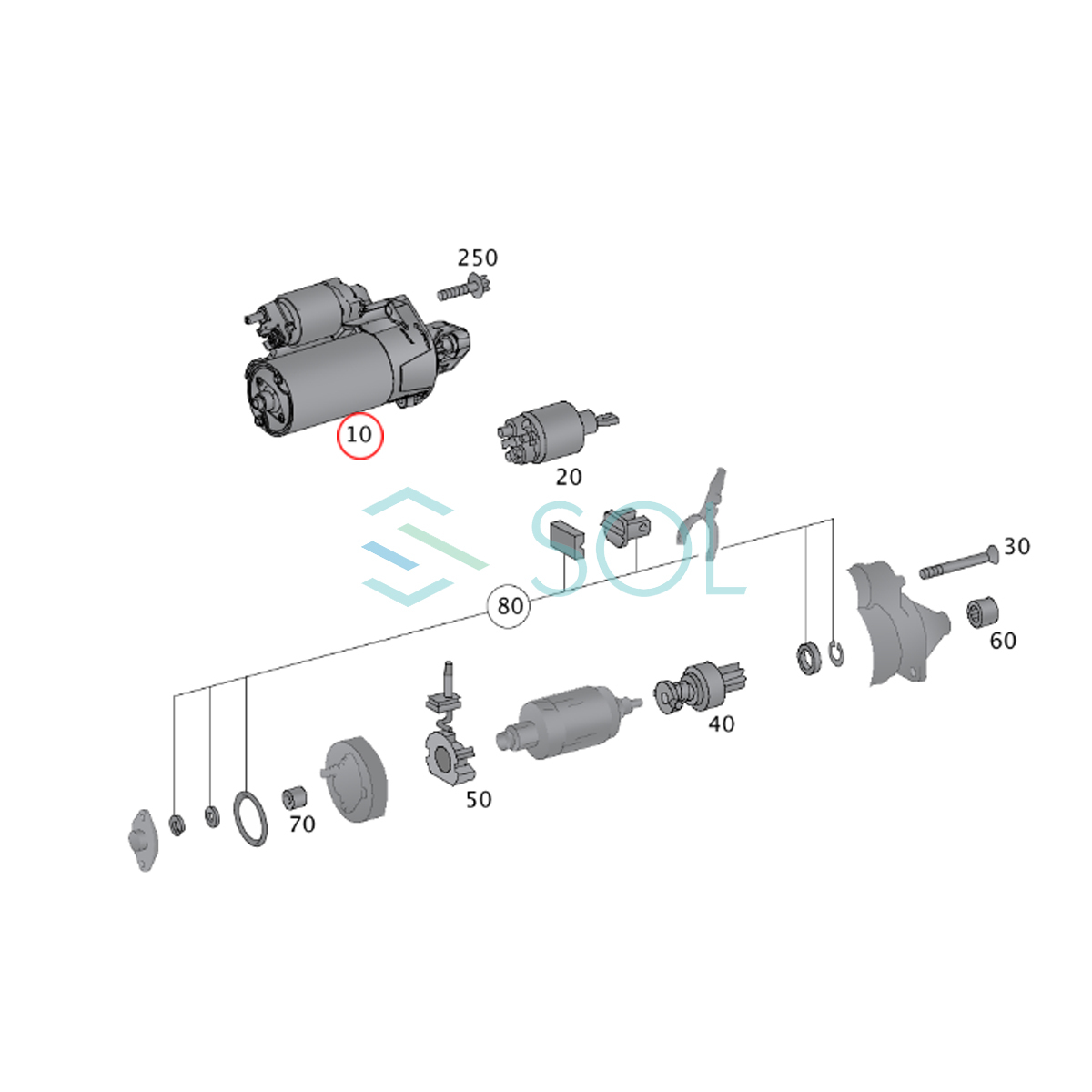 250
10
20
SOL
30
80
60
40
50
70