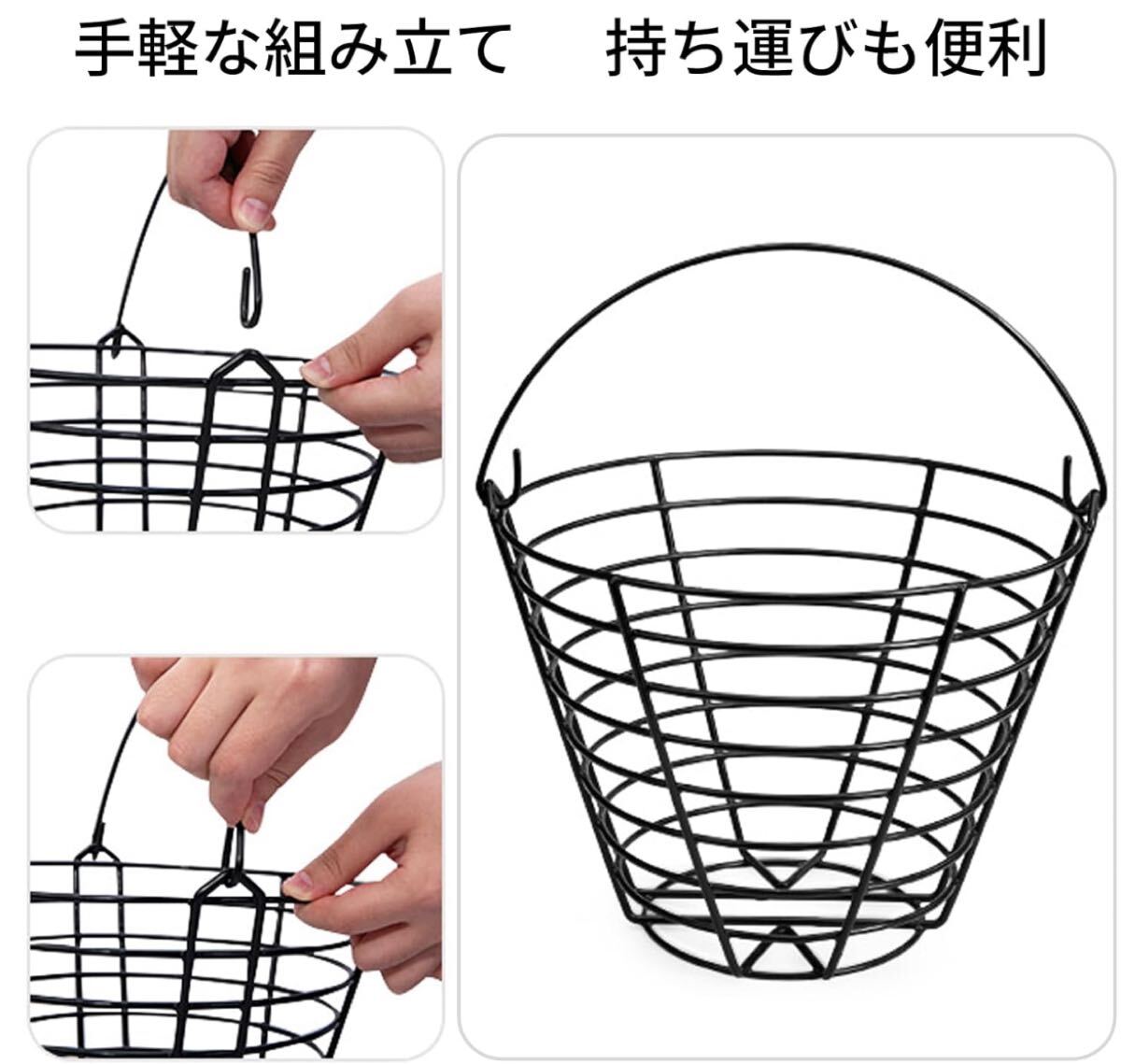 手軽な組み立て

持ち運びも便利