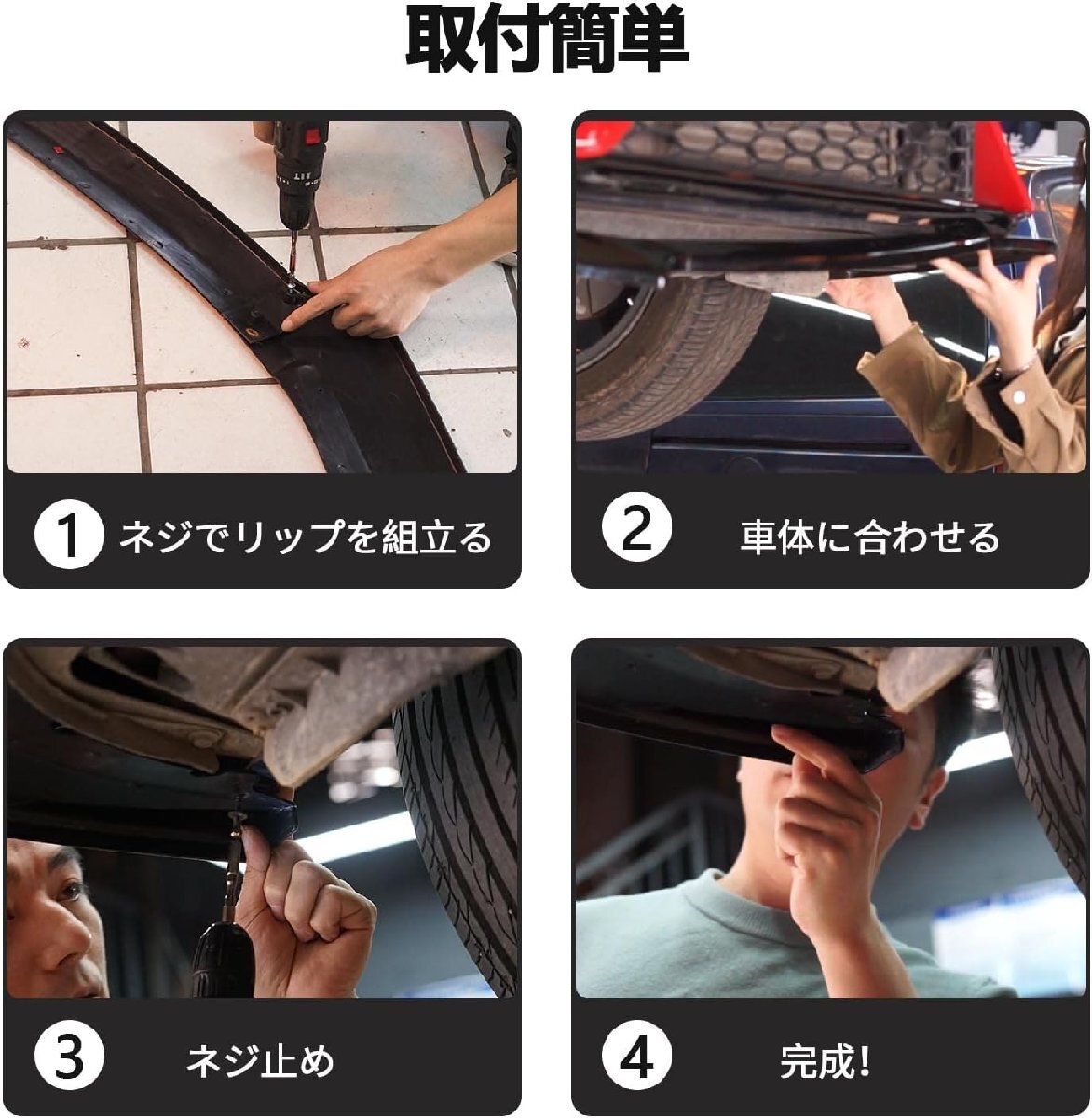 取付簡単

1 ネジでリップを組立る

2 車体に合わせる

3 ネジ止め

4 完成!