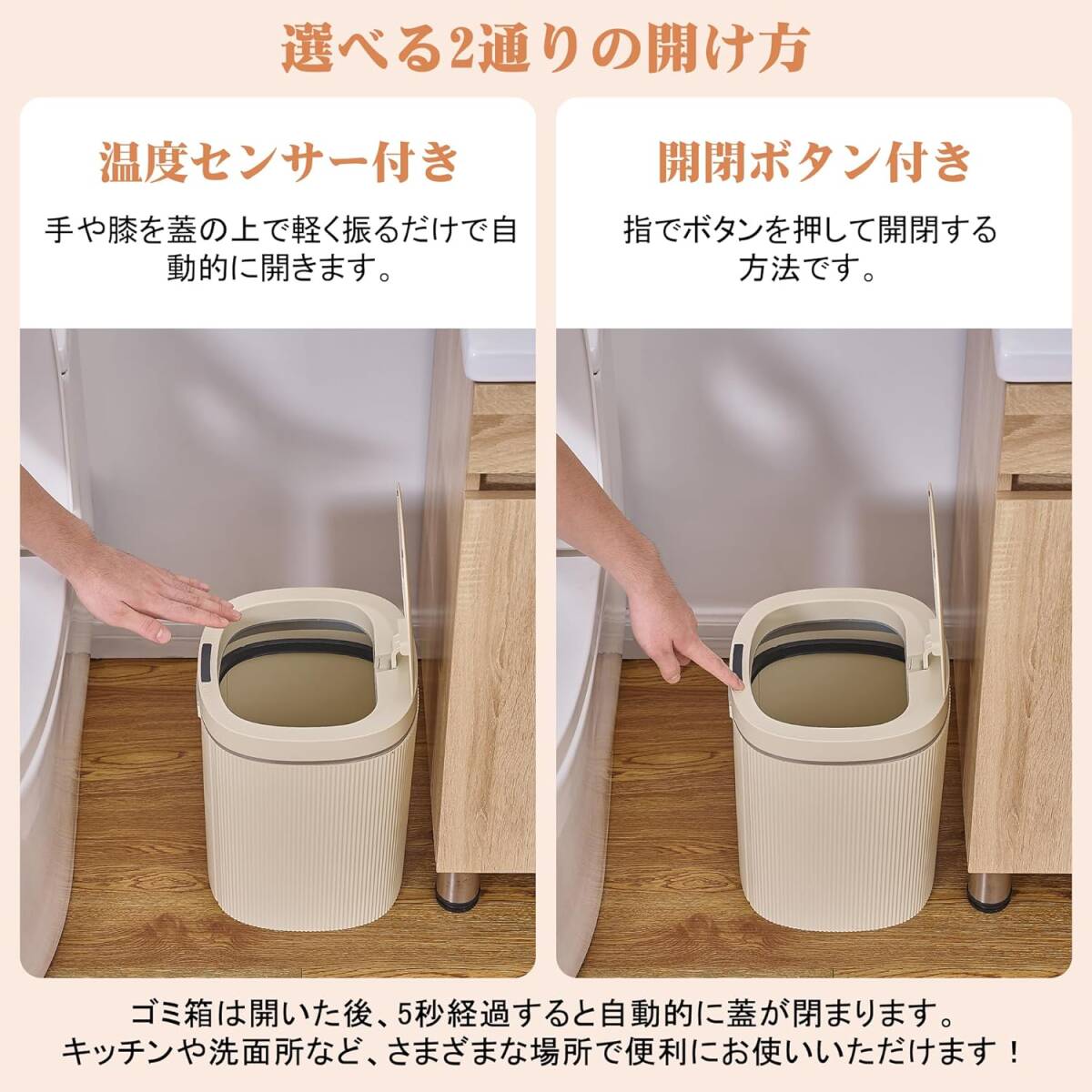 選べる2通りの開け方

温度センサー付き

手や膝を蓋の上で軽く振るだけで自動的に開きます。

開閉ボタン付き

指でボタンを押して開閉する方法です。

ゴミ箱は開いた後、5秒経過すると自動的に蓋が閉まります。
キッチンや洗面所など、さまざまな場所で便利にお使いいただけます！