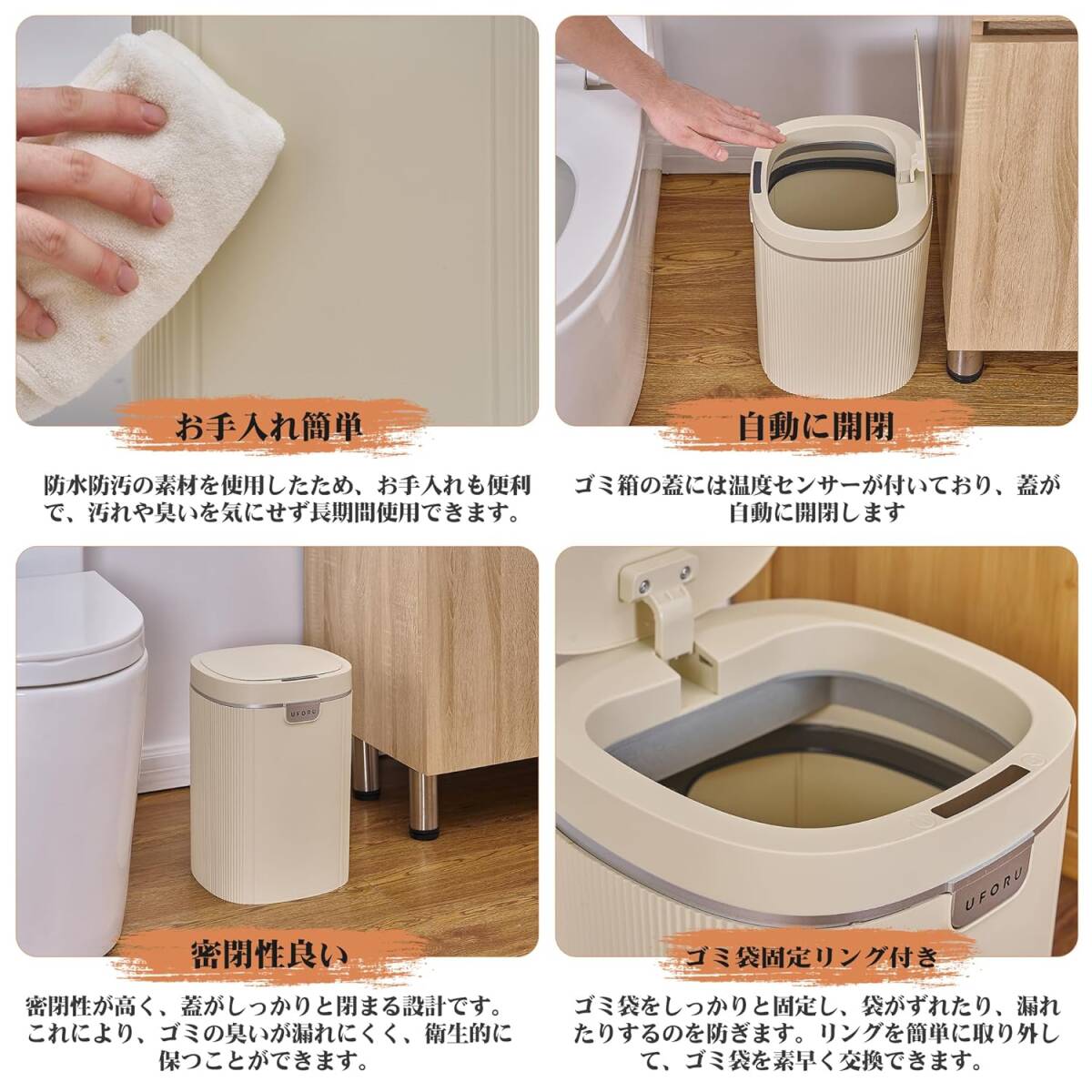 お手入れ簡単

防水防汚の素材を使用したため、お手入れも便利で、汚れや臭いを気にせず長期間使用できます。

自動に開閉

ゴミ箱の蓋には温度センサーが付いており、蓋が自動に開閉します

UFORU

密閉性良い

密閉性が高く、蓋がしっかりと閉まる設計です。これにより、ゴミの臭いが漏れにくく、衛生的に保つことができます。

UFORU

ゴミ袋固定リング付き

ゴミ袋をしっかりと固定し、袋がずれたり、漏れたりするのを防ぎます。リングを簡単に取り外して、ゴミ袋を素早く交換できます。