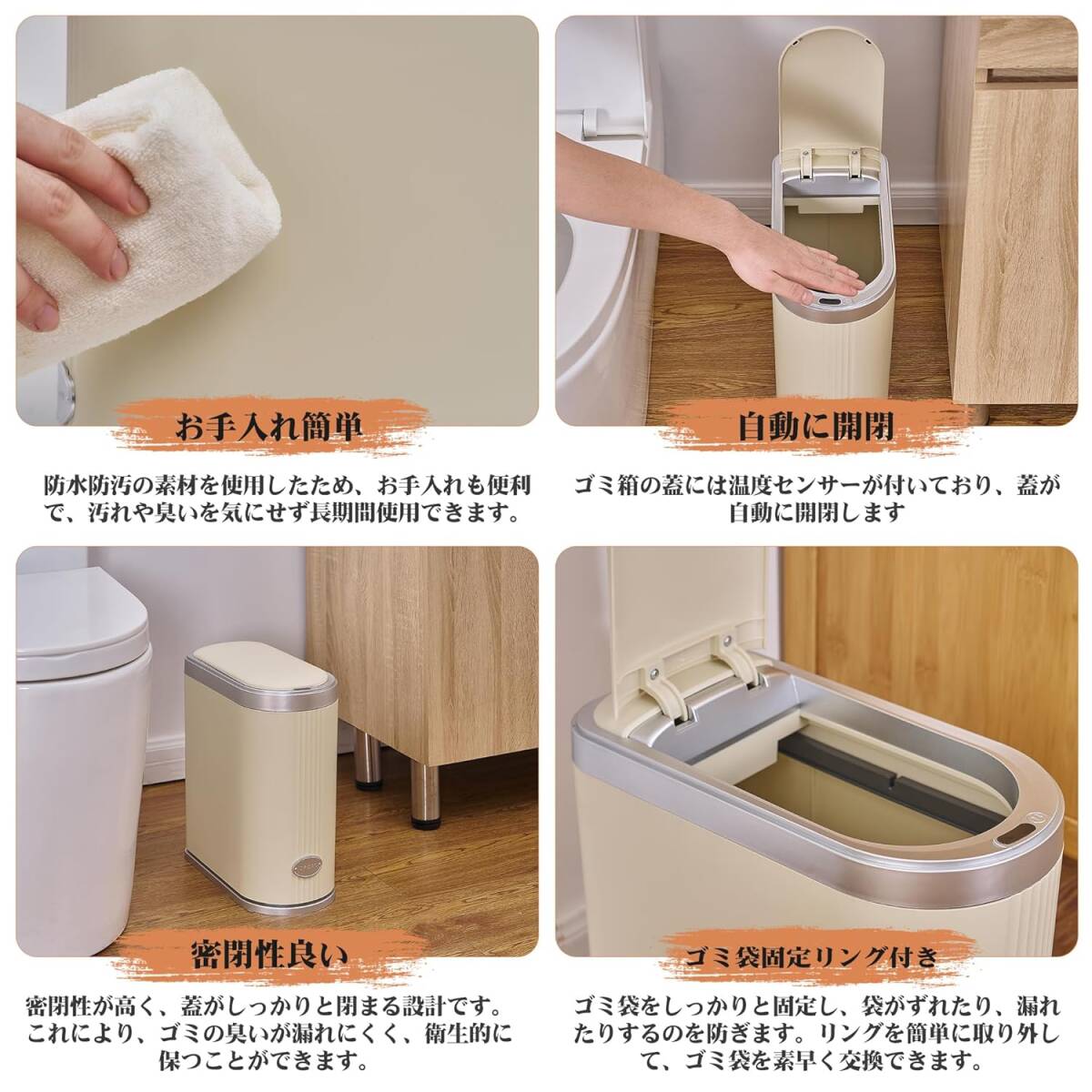 お手入れ簡単

防水防汚の素材を使用したため、お手入れも便利で、汚れや臭いを気にせず長期間使用できます。

自動に開閉

ゴミ箱の蓋には温度センサーが付いており、蓋が自動に開閉します

密閉性良い

密閉性が高く、蓋がしっかりと閉まる設計です。これにより、ゴミの臭いが漏れにくく、衛生的に保つことができます。

ゴミ袋固定リング付き

ゴミ袋をしっかりと固定し、袋がずれたり、漏れたりするのを防ぎます。リングを簡単に取り外して、ゴミ袋を素早く交換できます。