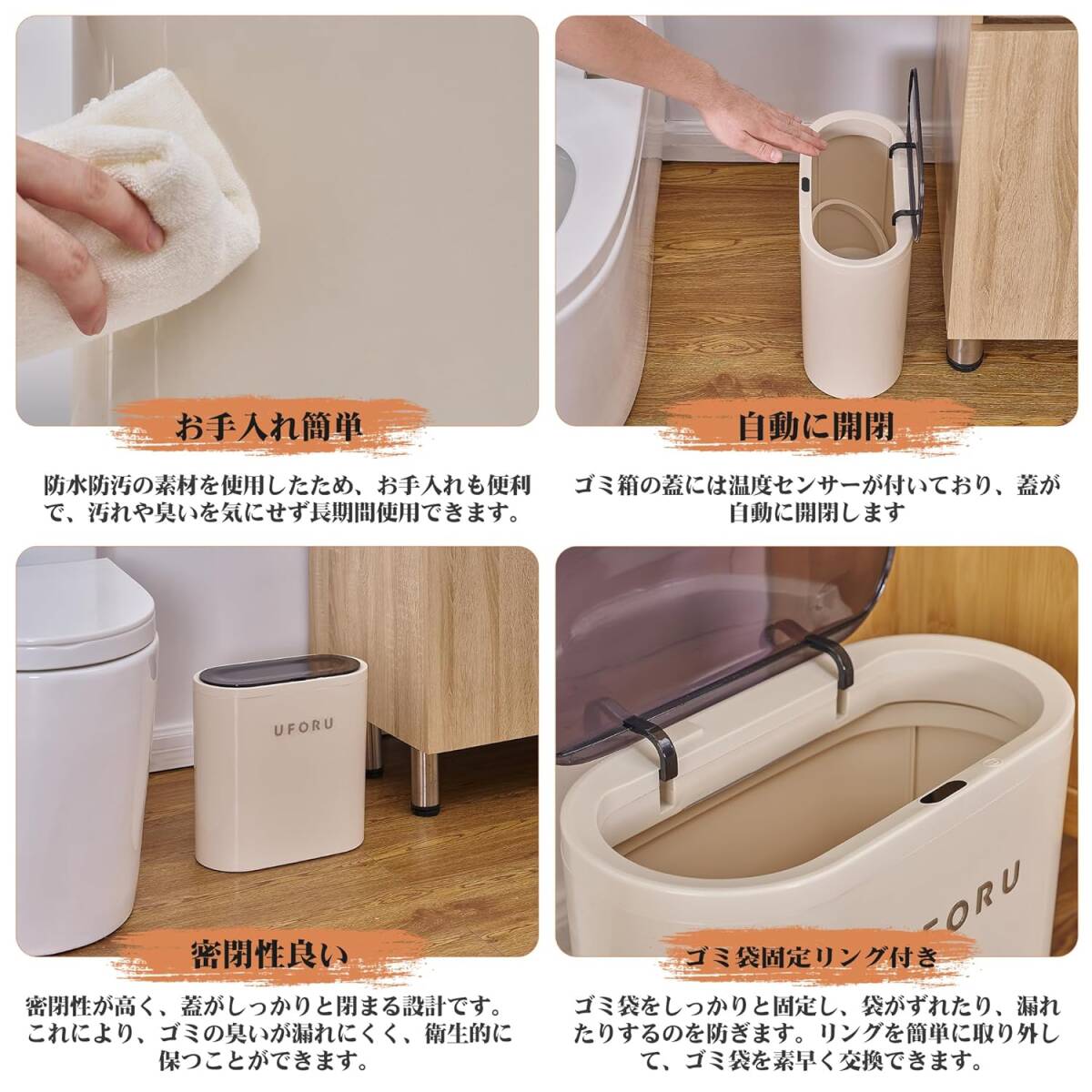 お手入れ簡単

防水防汚の素材を使用したため、お手入れも便利で、汚れや臭いを気にせず長期間使用できます。

自動に開閉

ゴミ箱の蓋には温度センサーが付いており、蓋が自動に開閉します

UFORU

密閉性良い

密閉性が高く、蓋がしっかりと閉まる設計です。これにより、ゴミの臭いが漏れにくく、衛生的に保つことができます。

FORU

ゴミ袋固定リング付き

ゴミ袋をしっかりと固定し、袋がずれたり、漏れたりするのを防ぎます。リングを簡単に取り外して、ゴミ袋を素早く交換できます。