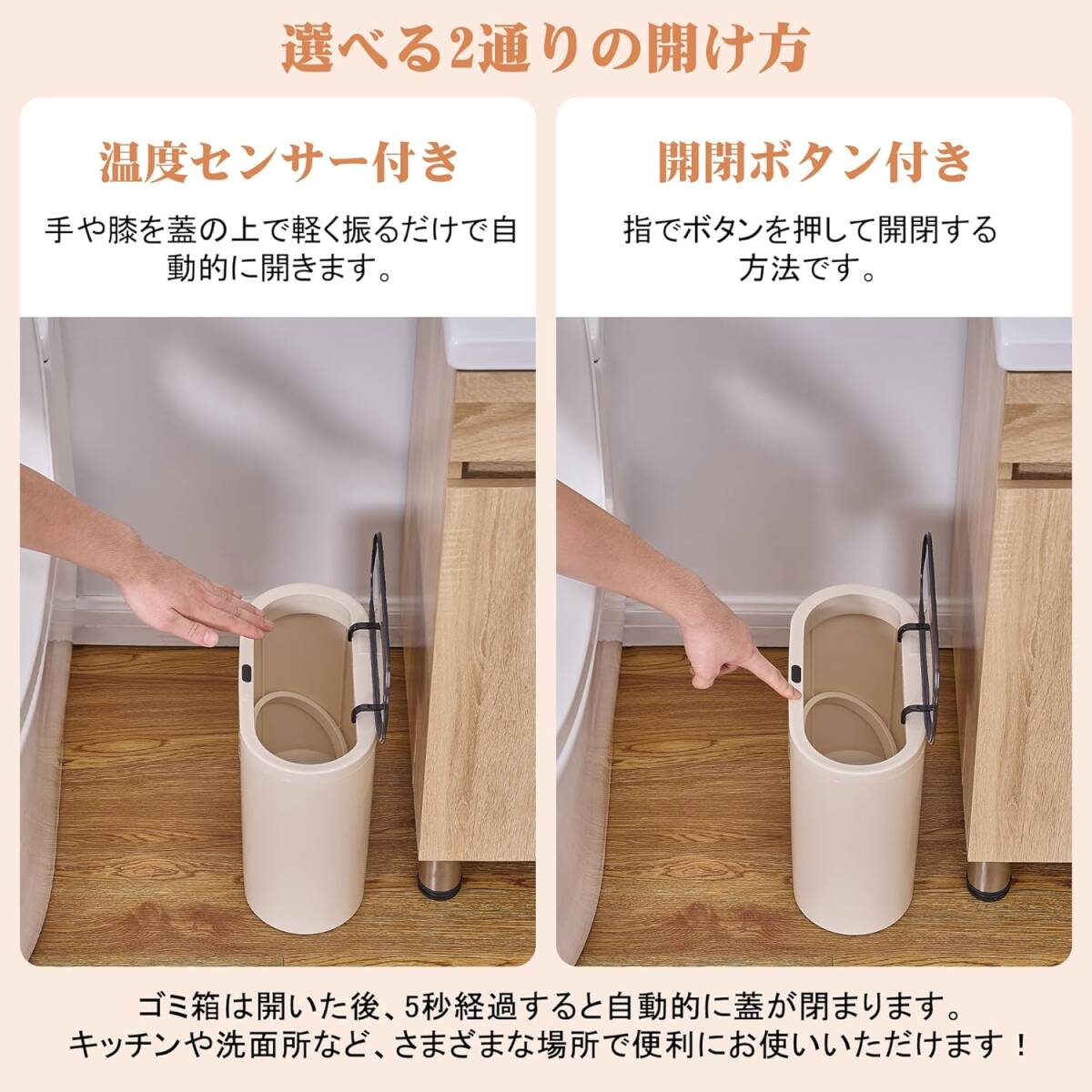 選べる2通りの開け方

温度センサー付き

手や膝を蓋の上で軽く振るだけで自動的に開きます。

開閉ボタン付き

指でボタンを押して開閉する方法です。

ゴミ箱は開いた後、5秒経過すると自動的に蓋が閉まります。
キッチンや洗面所など、さまざまな場所で便利にお使いいただけます！