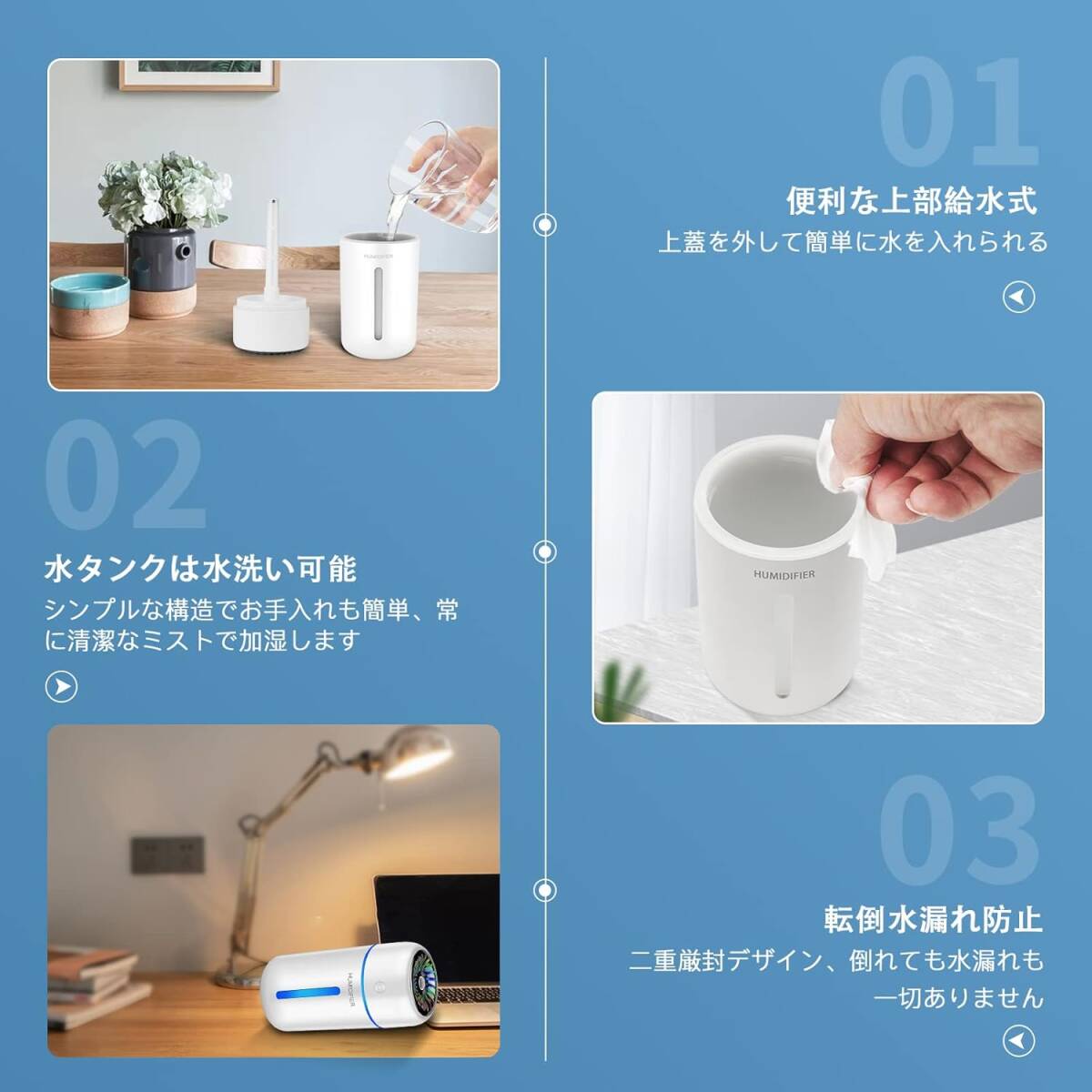 01

便利な上部給水式

上蓋を外して簡単に水を入れられる

HUMIDIFIER

02

水タンクは水洗い可能

シンプルな構造でお手入れも簡単、常に清潔なミストで加湿します

HUMIDIFIER

03

転倒水漏れ防止

二重厳封デザイン、倒れても水漏れも一切ありません

HUMIDIFIER