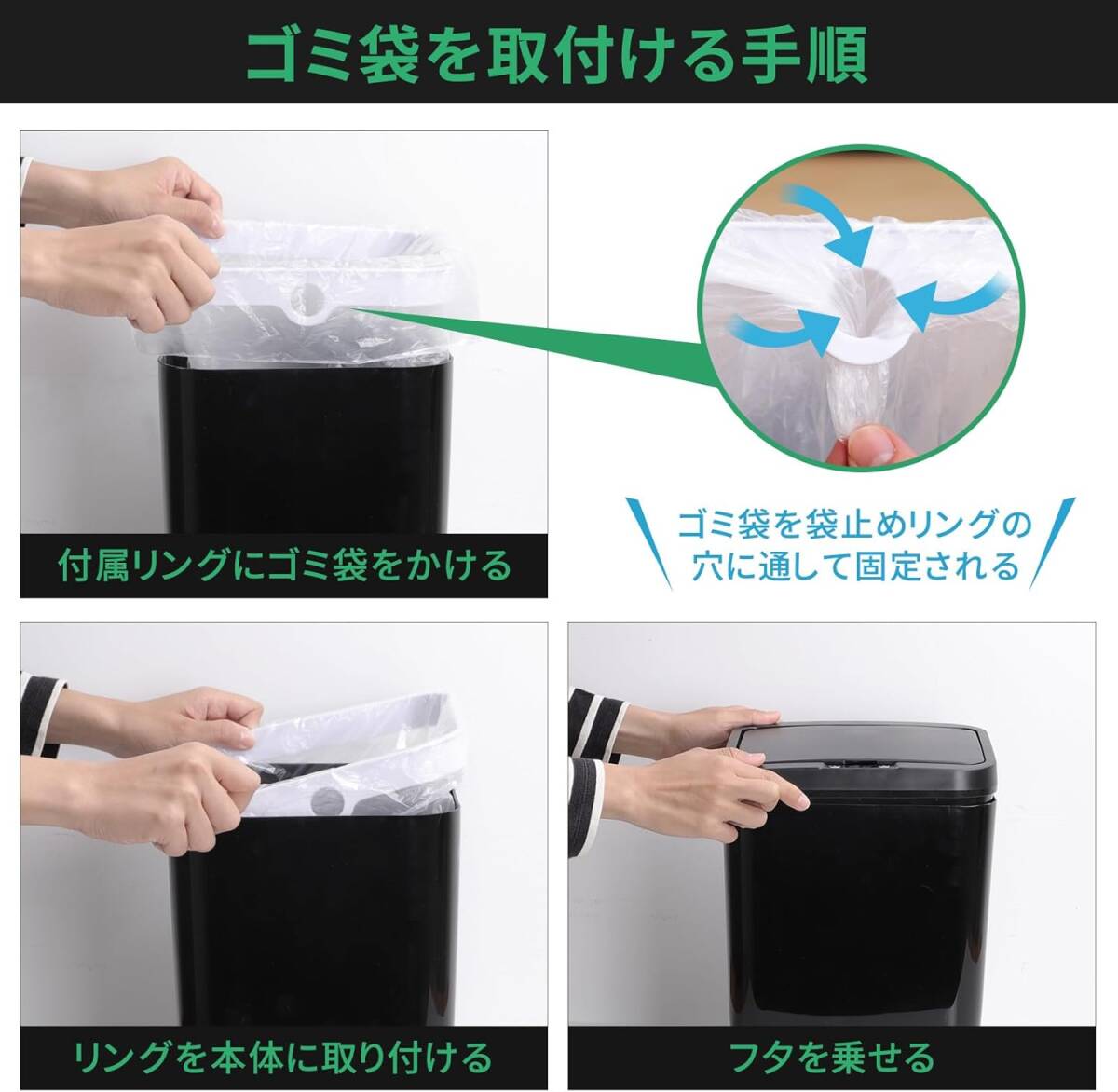 ゴミ袋を取付ける手順

付属リングにゴミ袋をかける

ゴミ袋を袋止めリングの穴に通して固定される

リングを本体に取り付ける

フタを乗せる