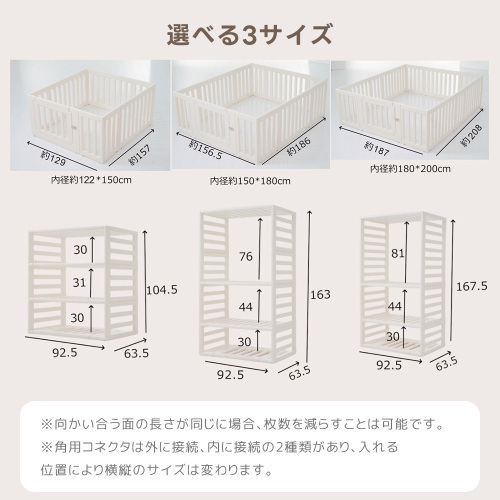 選べる3サイズ

約129
約157
内径約122*150cm

約156.5
約186
内径約150*180cm

約187
約208
内径約180*200cm

30
31
30
104.5
92.5
63.5

76
44
30
163
92.5
63.5

81
44
30
167.5
92.5
63.5

※向かい合う面の長さが同じに場合、枚数を減らすことは可能です。
※角用コネクタは外に接続、内に接続の2種類があり、入れる位置により横縦のサイズは変わります。