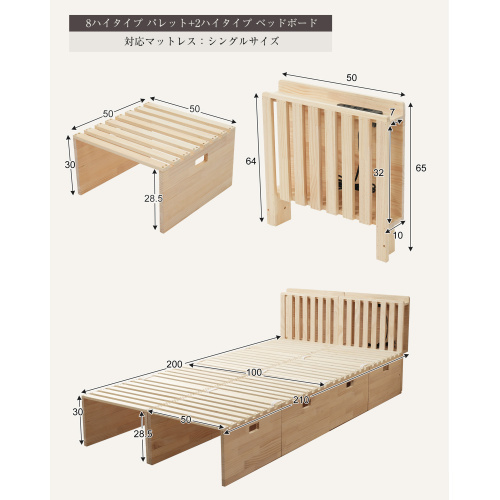 8ハイタイプ パレット+2ハイタイプ ベッドボード
対応マットレス：シングルサイズ

50
50
30
28.5

50
7
64
32
65
10

200
100
210
30
50
28.5