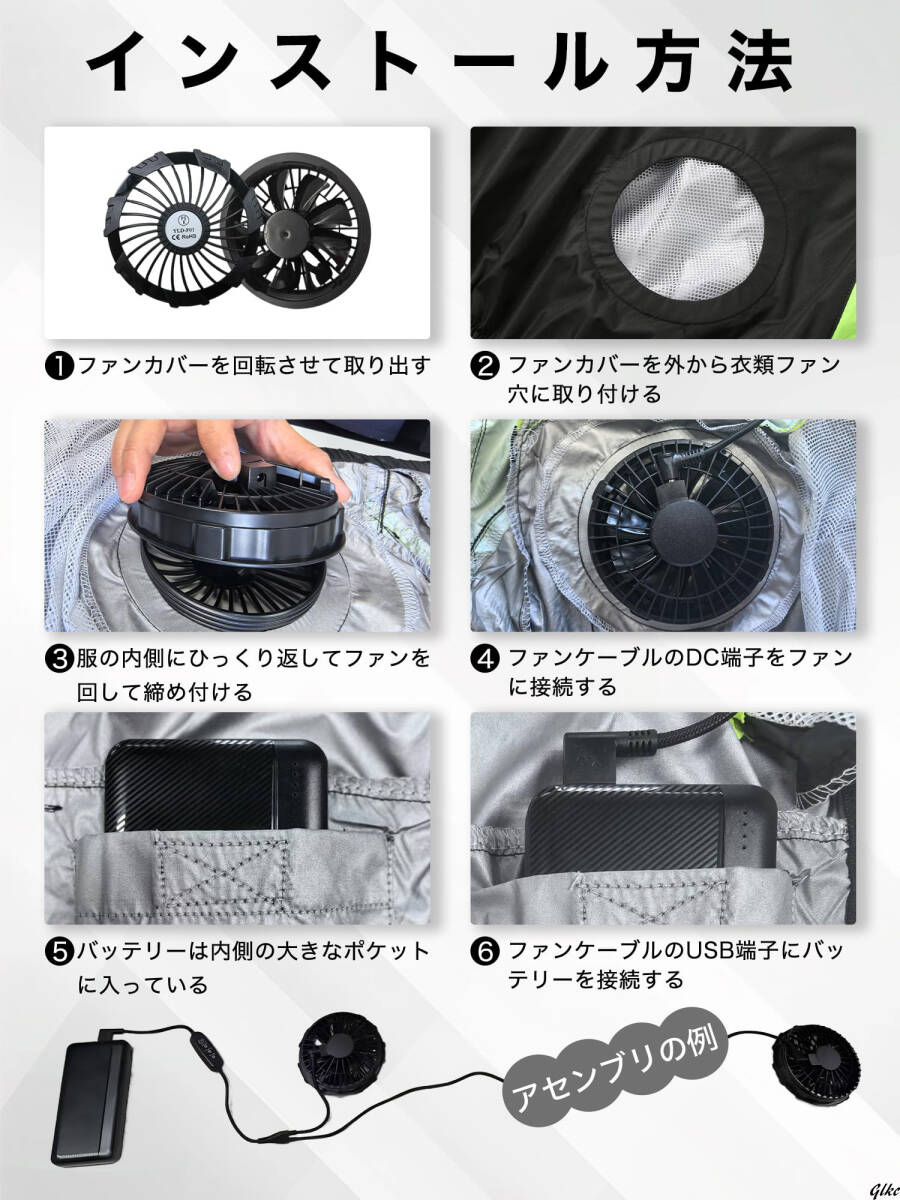 インストール方法

YLD-F01
CE RoHS

❶ファンカバーを回転させて取り出す

❷ファンカバーを外から衣類ファン穴に取り付ける

❸服の内側にひっくり返してファンを回して締め付ける

❹ファンケーブルのDC端子をファンに接続する

❺バッテリーは内側の大きなポケットに入っている

❻ファンケーブルのUSB端子にバッテリーを接続する

アセンブリの例

Glkc