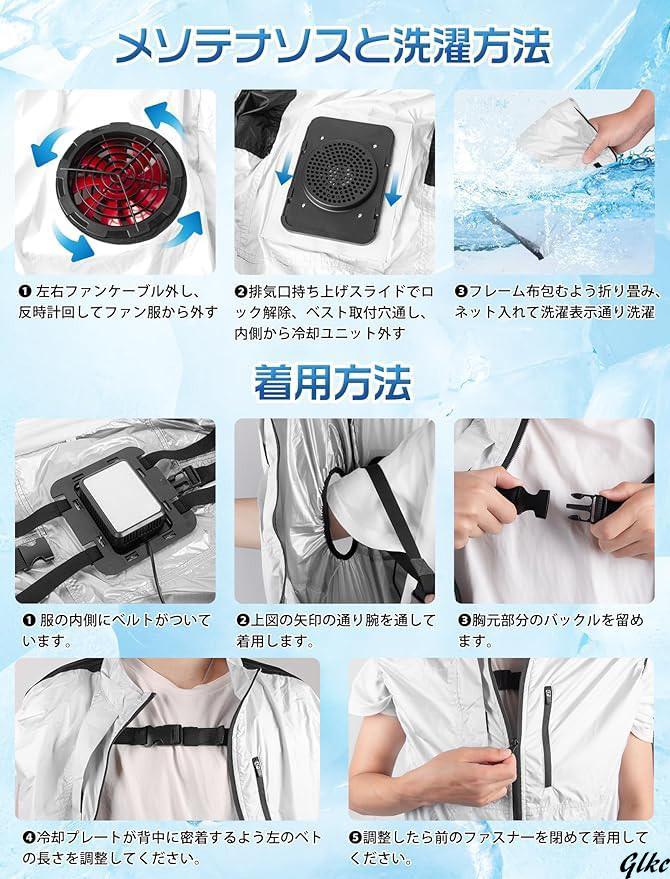 メソテナソスと洗濯方法

❶ 左右ファンケーブル外し、反時計回してファン服から外す

❷排気口持ち上げスライドでロック解除、ベスト取付穴通し、内側から冷却ユニット外す

❸フレーム布包むよう折り畳み、ネット入れて洗濯表示通り洗濯

着用方法

❶ 服の内側にベルトがついています。

❷上図の矢印の通り腕を通して着用します。

❸胸元部分のバックルを留めます。

❹冷却プレートが背中に密着するよう左のベトの長さを調整してください。

❺調整したら前のファスナーを閉めて着用してください。

Glkc