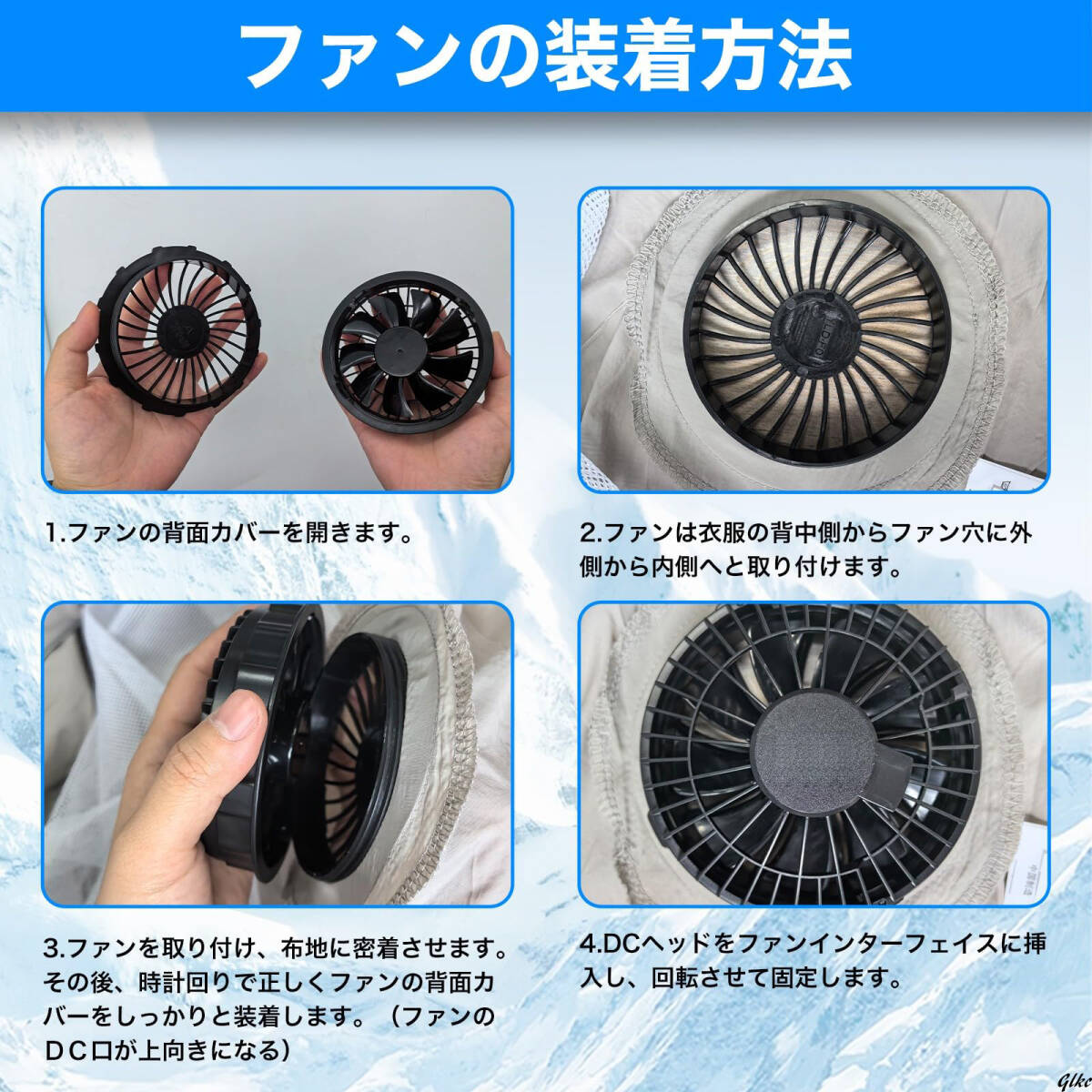 ファンの装着方法

1.ファンの背面カバーを開きます。

2.ファンは衣服の背中側からファン穴に外側から内側へと取り付けます。

3.ファンを取り付け、布地に密着させます。その後、時計回りで正しくファンの背面カバーをしっかりと装着します。（ファンのＤＣ口が上向きになる）

4.DCヘッドをファンインターフェイスに挿入し、回転させて固定します。

Glkc