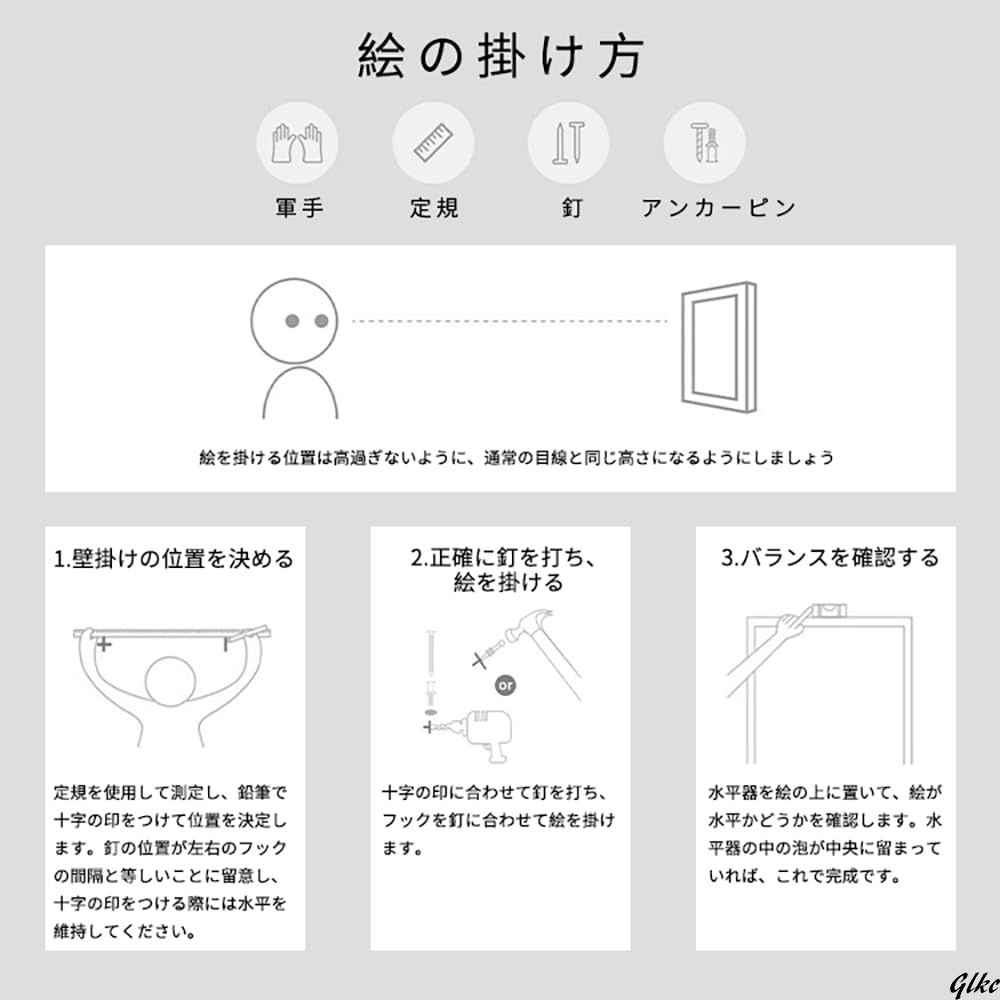 絵の掛け方

軍手　定規　釘　アンカーピン

絵を掛ける位置は高過ぎないように、通常の目線と同じ高さになるようにしましょう

1.壁掛けの位置を決める

定規を使用して測定し、鉛筆で十字の印をつけて位置を決定します。釘の位置が左右のフックの間隔と等しいことに留意し、十字の印をつける際には水平を維持してください。

2.正確に釘を打ち、絵を掛ける

or

十字の印に合わせて釘を打ち、フックを釘に合わせて絵を掛けます。

3.バランスを確認する

水平器を絵の上に置いて、絵が水平かどうかを確認します。水平器の中の泡が中央に留まっていれば、これで完成です。

Glkc