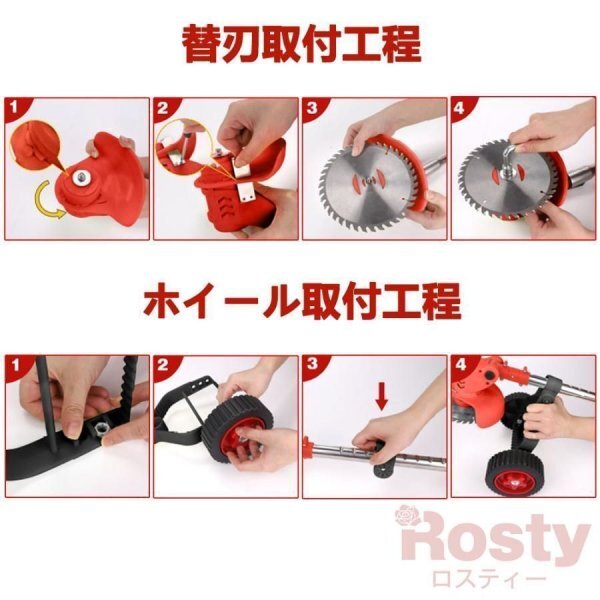 替刃取付工程

1

2

3

4

ホイール取付工程

1

2

3

4

Rosty
ロスティー