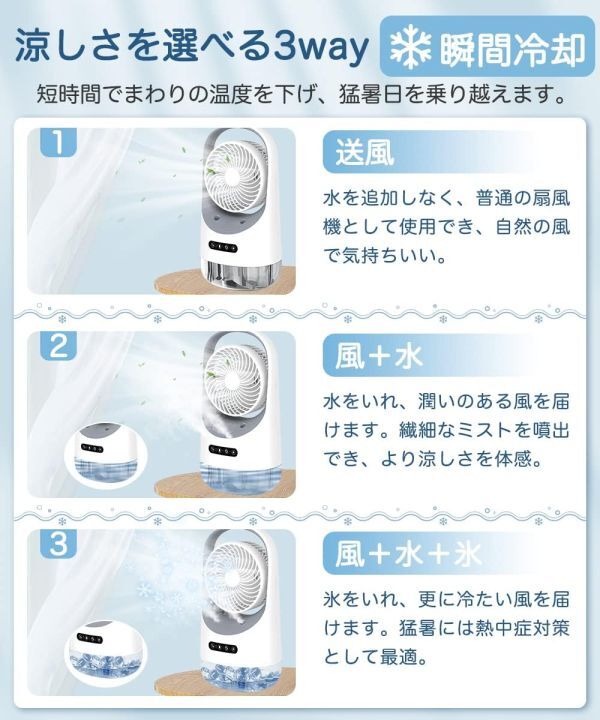 涼しさを選べる3way 瞬間冷却

短時間でまわりの温度を下げ、猛暑日を乗り越えます。

1

送風

水を追加しなく、普通の扇風機として使用でき、自然の風で気持ちいい。

2

風＋水

水をいれ、潤いのある風を届けます。繊細なミストを噴出でき、より涼しさを体感。

3

風＋水＋氷

氷をいれ、更に冷たい風を届けます。猛暑には熱中症対策として最適。