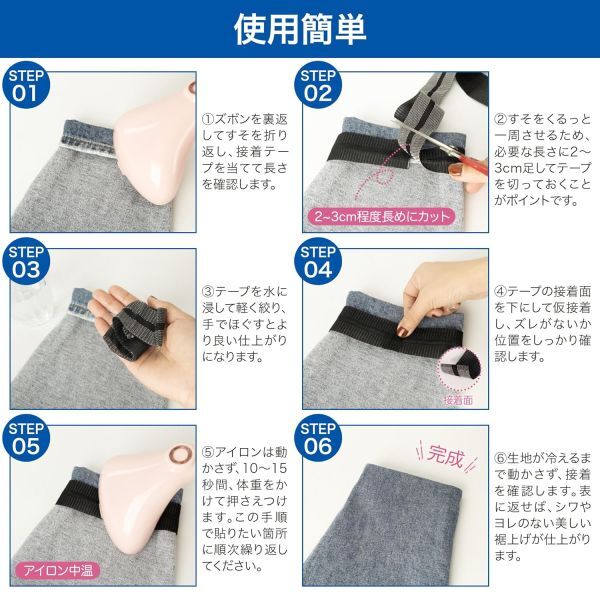 使用簡単

STEP 01

①ズボンを裏返してすそを折り返し、接着テープを当てて長さを確認します。

STEP 02

2~3cm程度長めにカット

②すそをくるっと一周させるため、必要な長さに2~3cm足してテープを切っておくことがポイントです。

STEP 03

③テープを水に浸して軽く絞り、手でほぐすとより良い仕上がりになります。

STEP 04

接着面

④テープの接着面を下にして仮接着し、ズレがないか位置をしっかり確認します。

STEP 05

アイロン中温

⑤アイロンは動かさず、10~15秒間、体重をかけて押さえつけます。この手順で貼りたい箇所に順次繰り返してください。

STEP 06

完成

⑥生地が冷えるまで動かさず、接着を確認します。表に返せば、シワやヨレのない美しい裾上げが仕上がります。