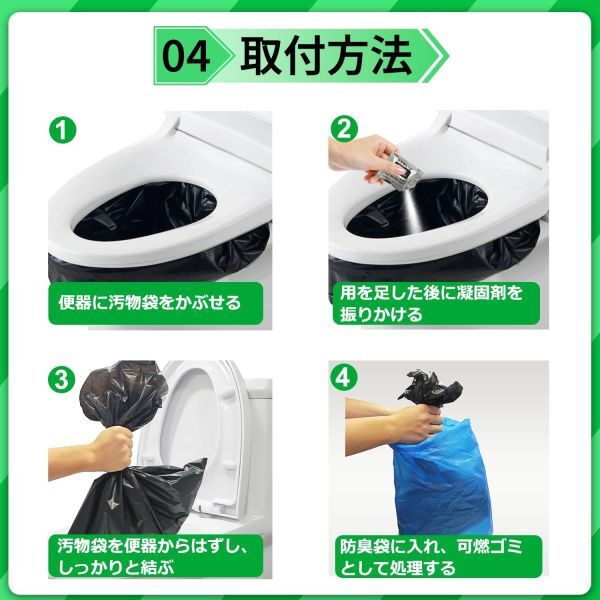 04 取付方法

1
便器に汚物袋をかぶせる

2
用を足した後に凝固剤を振りかける

3
汚物袋を便器からはずし、しっかりと結ぶ

4
防臭袋に入れ、可燃ゴミとして処理する