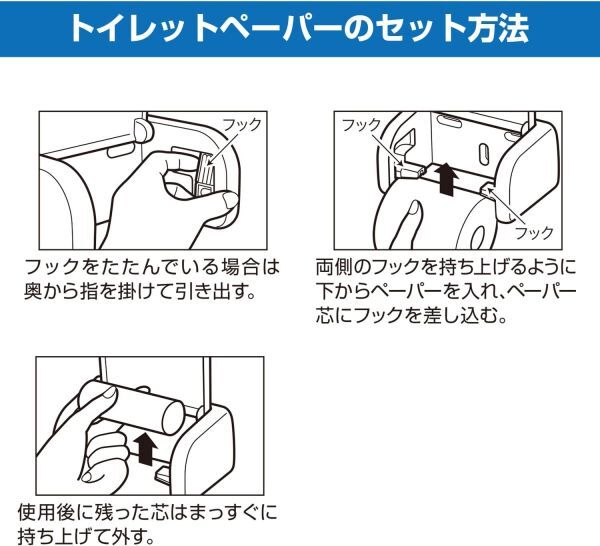 トイレットペーパーのセット方法

フック

フックをたたんでいる場合は奥から指を掛けて引き出す。

フック

フック

両側のフックを持ち上げるように下からペーパーを入れ、ペーパー芯にフックを差し込む。

使用後に残った芯はまっすぐに持ち上げて外す。