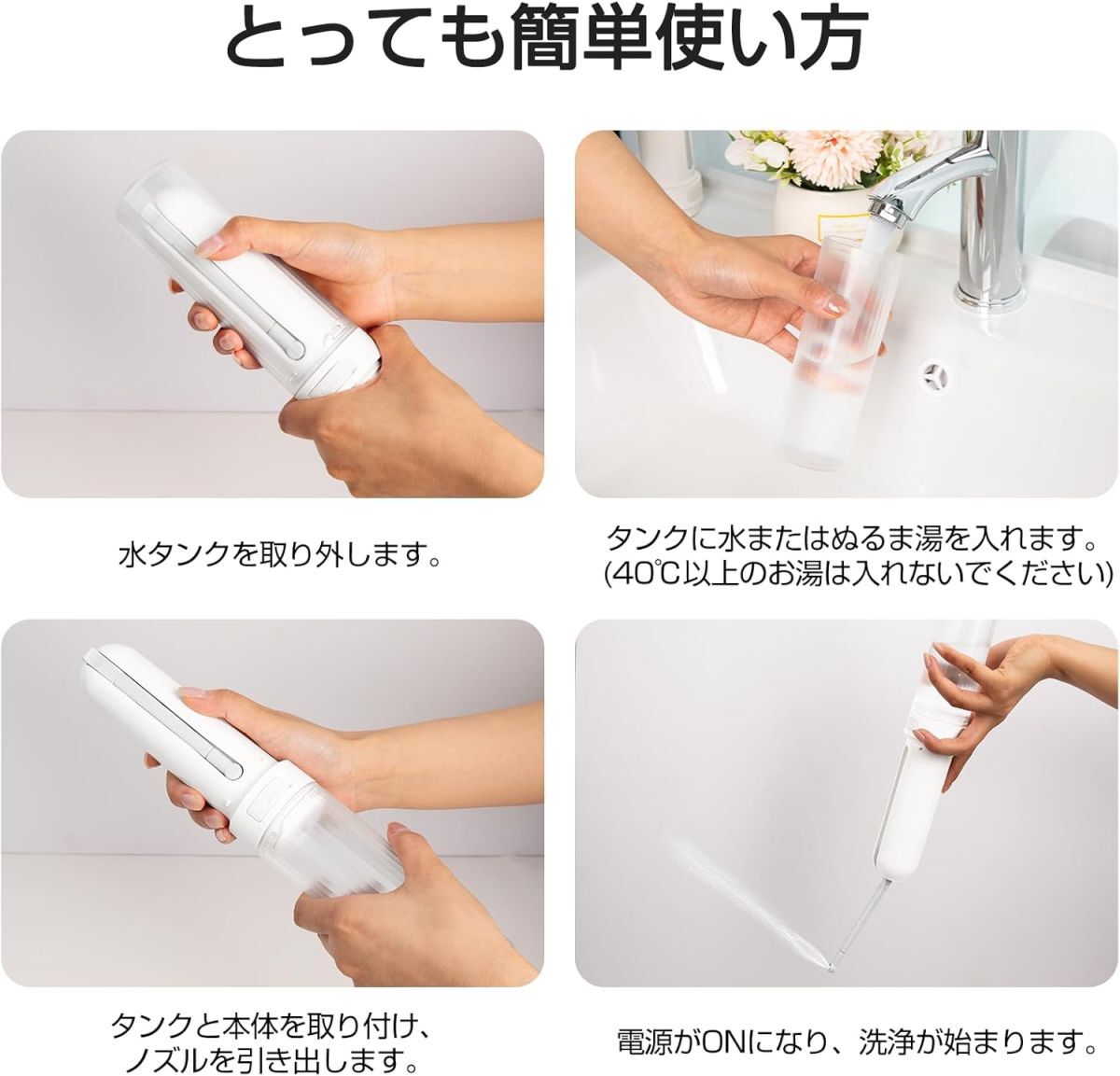 とっても簡単使い方

水タンクを取り外します。

タンクに水またはぬるま湯を入れます。
(40℃以上のお湯は入れないでください)

タンクと本体を取り付け、
ノズルを引き出します。

電源がONになり、洗浄が始まります。