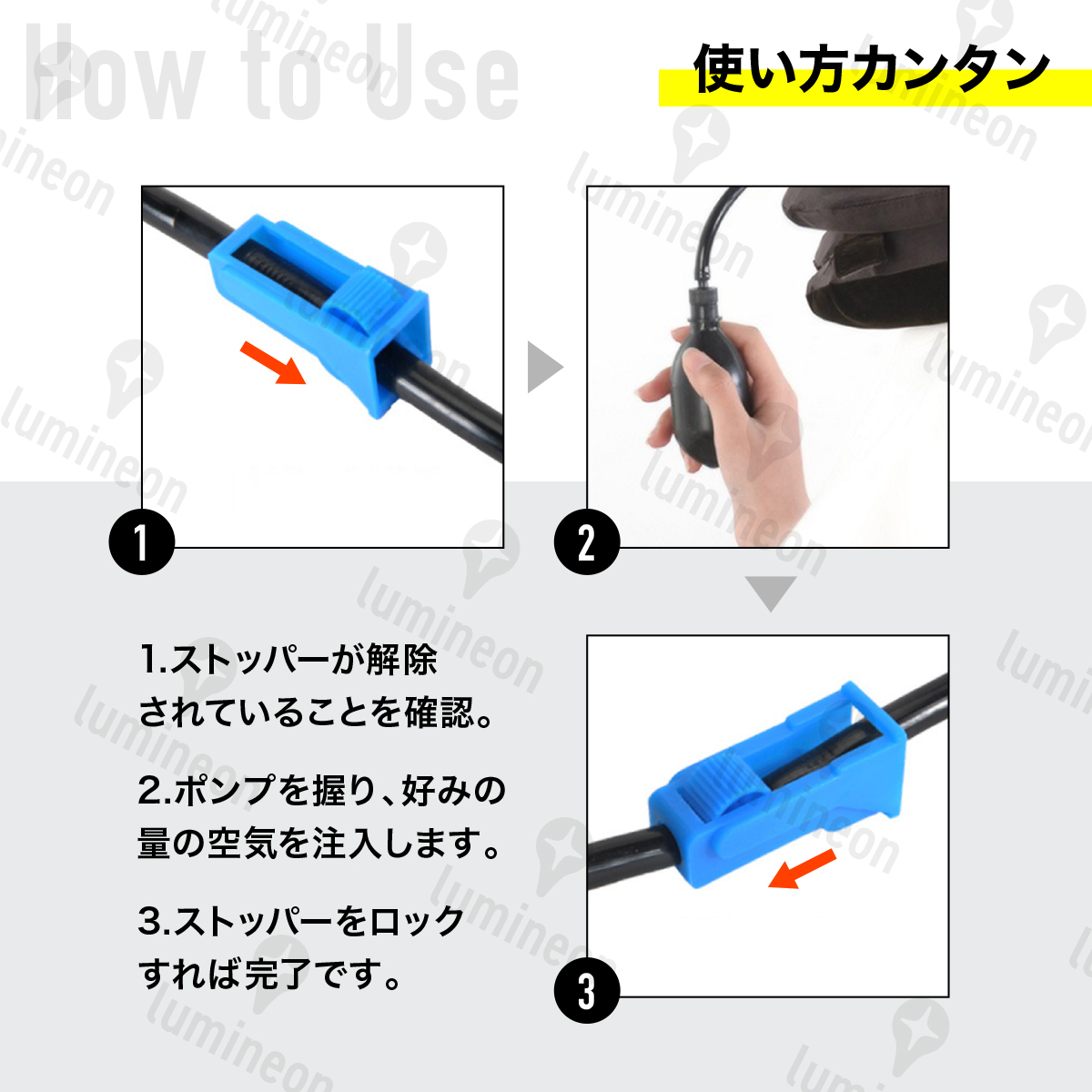 How to Use

使い方カンタン

1

2

3

1.ストッパーが解除されていることを確認。

2.ポンプを握り、好みの量の空気を注入します。

3.ストッパーをロックすれば完了です。

lumineon