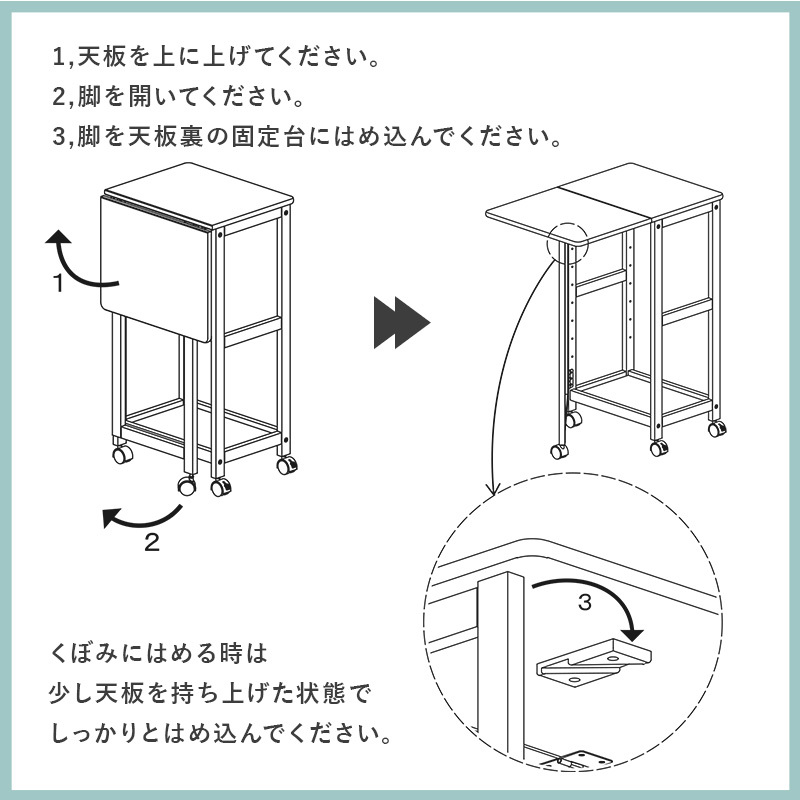 1,天板を上に上げてください。
2,脚を開いてください。
3,脚を天板裏の固定台にはめ込んでください。

1

2

3

くぼみにはめる時は
少し天板を持ち上げた状態で
しっかりとはめ込んでください。