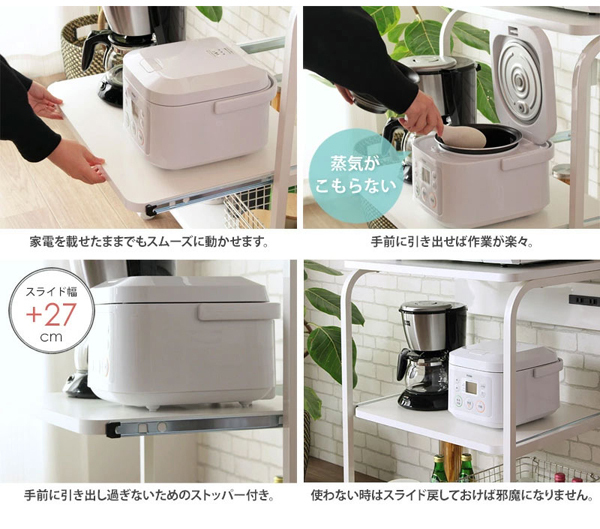 家電を載せたままでもスムーズに動かせます。

蒸気が
こもらない

手前に引き出せば作業が楽々。

スライド幅
+27
cm

手前に引き出し過ぎないためのストッパー付き。

使わない時はスライド戻しておけば邪魔になりません。