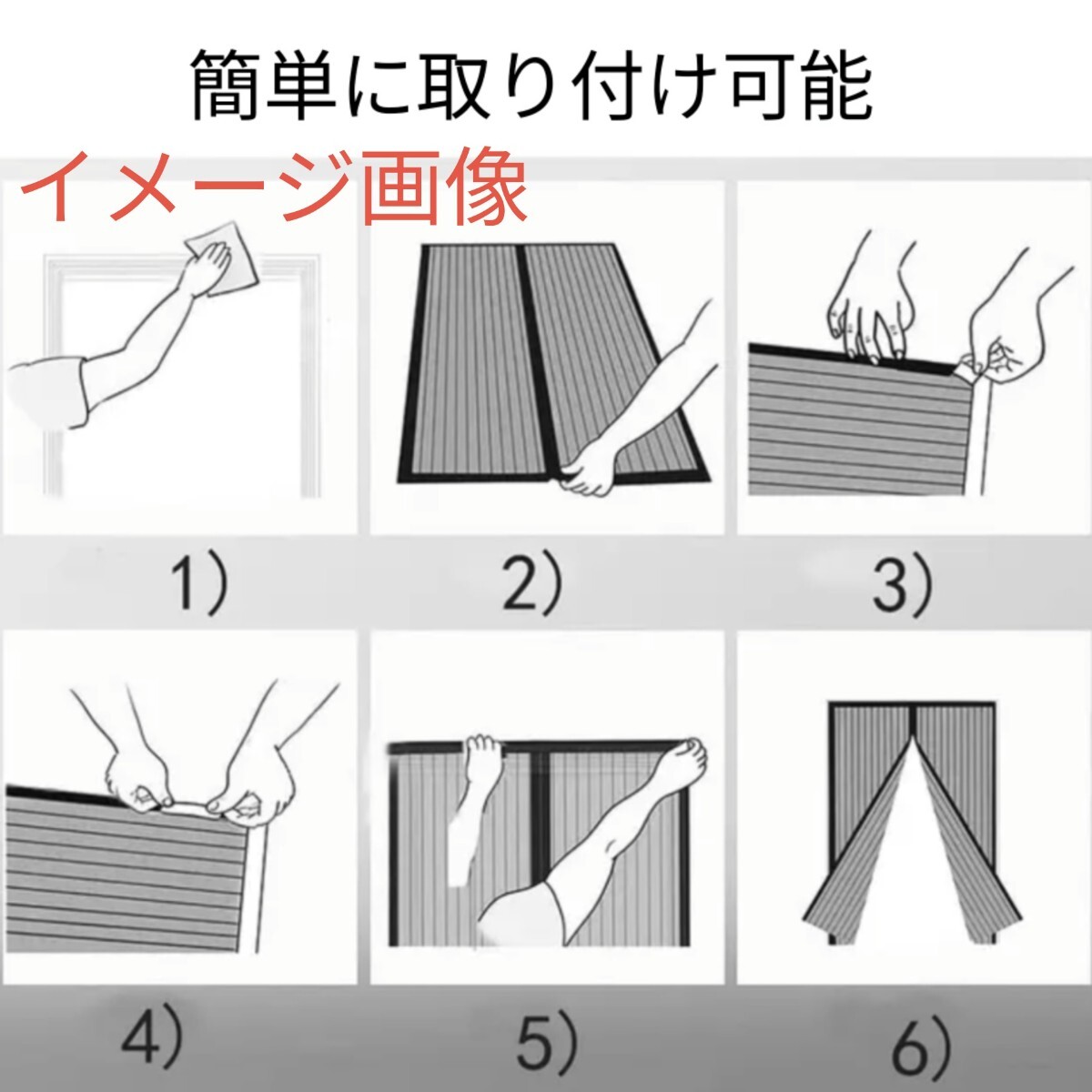 簡単に取り付け可能

イメージ画像

1）

2）

3）

4）

5）

6）