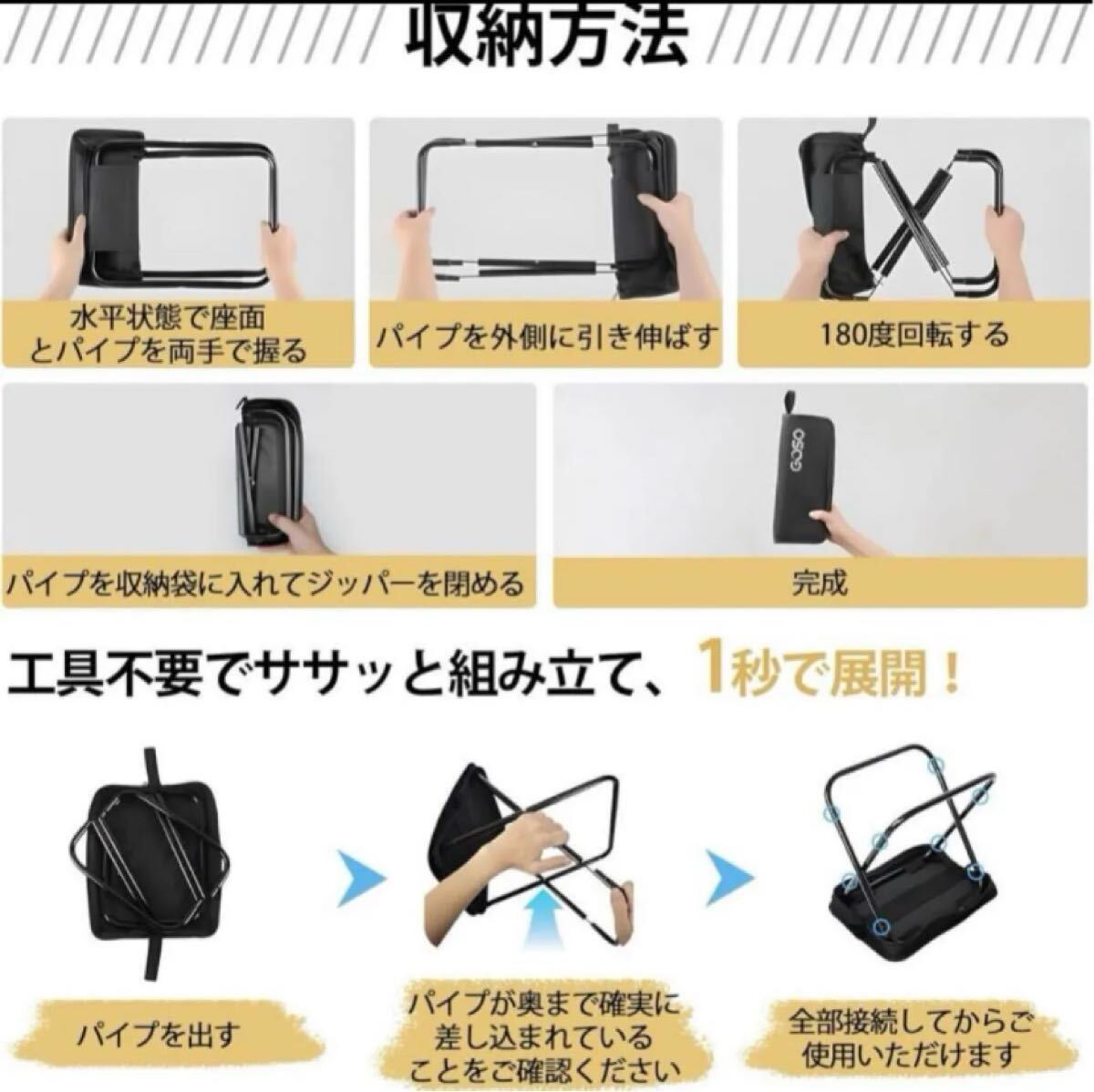 収納方法

水平状態で座面とパイプを両手で握る

パイプを外側に引き伸ばす

180度回転する

パイプを収納袋に入れてジッパーを閉める

GOSO

完成

工具不要でササッと組み立て、1秒で展開！

パイプを出す

パイプが奥まで確実に差し込まれていることをご確認ください

全部接続してからご使用いただけます