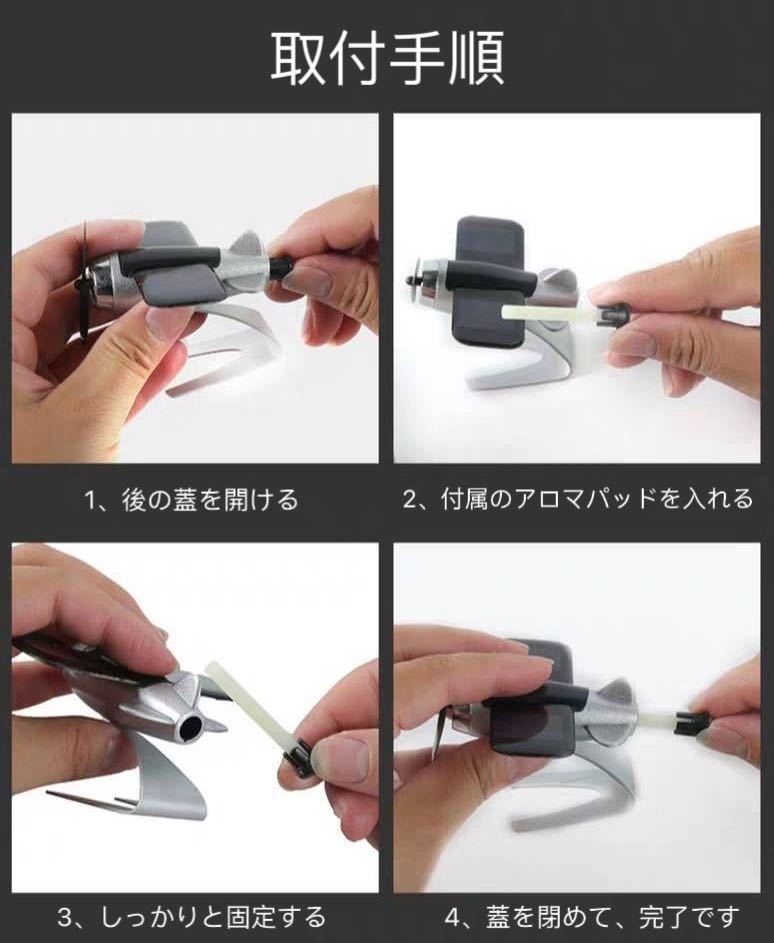 取付手順

1、後の蓋を開ける

2、付属のアロマパッドを入れる

3、しっかりと固定する

4、蓋を閉めて、完了です