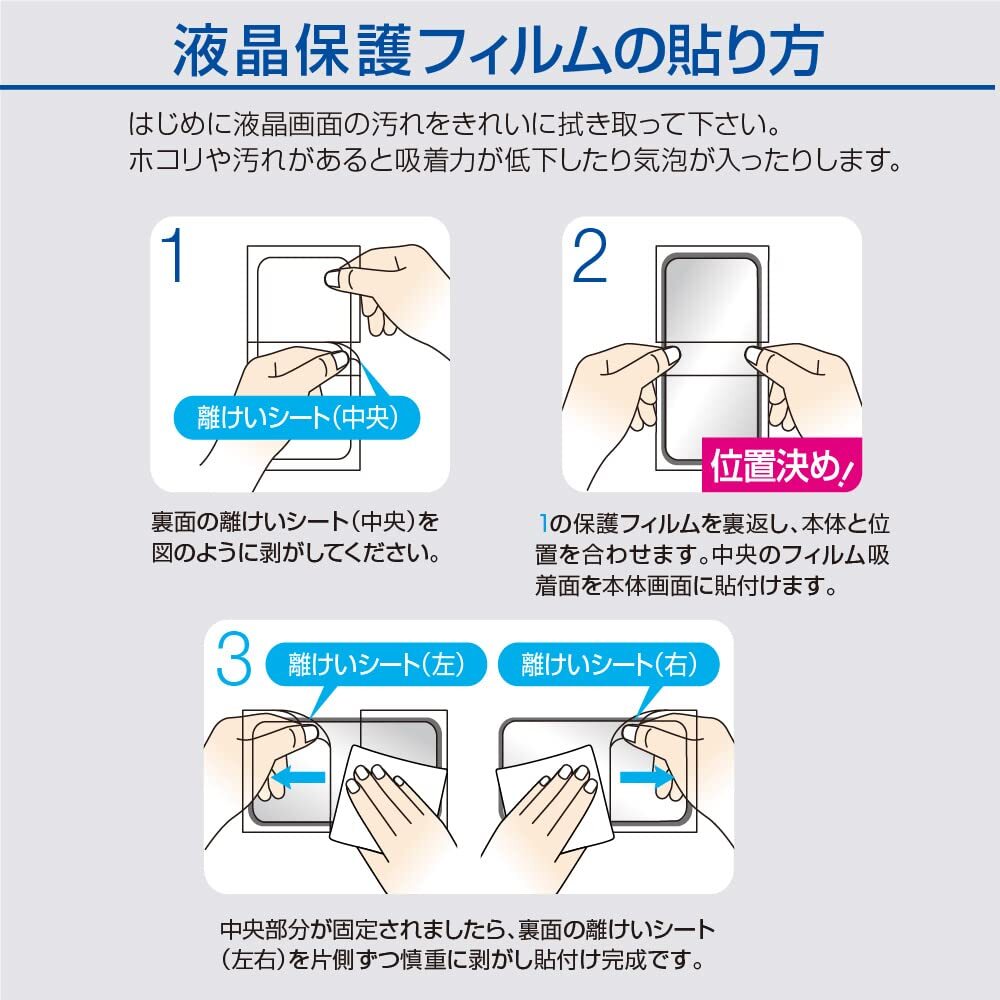 液晶保護フィルムの貼り方

はじめに液晶画面の汚れをきれいに拭き取って下さい。
ホコリや汚れがあると吸着力が低下したり気泡が入ったりします。

1

離けいシート(中央)

裏面の離けいシート(中央)を図のように剥がしてください。

2

位置決め!

1の保護フィルムを裏返し、本体と位置を合わせます。中央のフィルム吸着面を本体画面に貼付けます。

3

離けいシート(左)

離けいシート(右)

中央部分が固定されましたら、裏面の離けいシート(左右)を片側ずつ慎重に剥がし貼付け完成です。