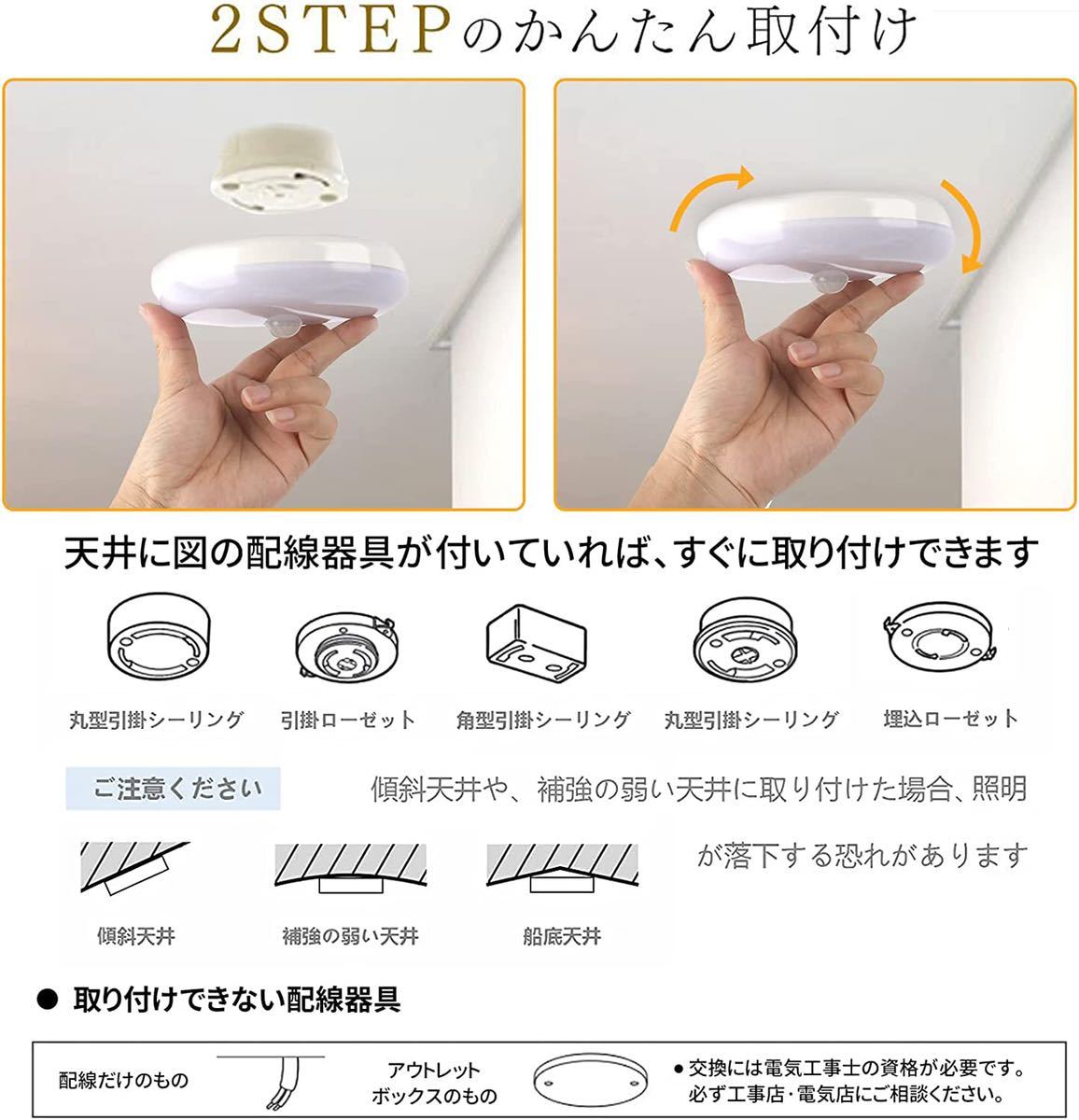 2STEPのかんたん取付け

天井に図の配線器具が付いていれば、すぐに取り付けできます

丸型引掛シーリング
引掛ローゼット
角型引掛シーリング
丸型引掛シーリング
埋込ローゼット

ご注意ください

傾斜天井や、補強の弱い天井に取り付けた場合、照明が落下する恐れがあります

傾斜天井
補強の弱い天井
船底天井

● 取り付けできない配線器具

配線だけのもの
アウトレットボックスのもの
●交換には電気工事士の資格が必要です。必ず工事店・電気店にご相談ください。